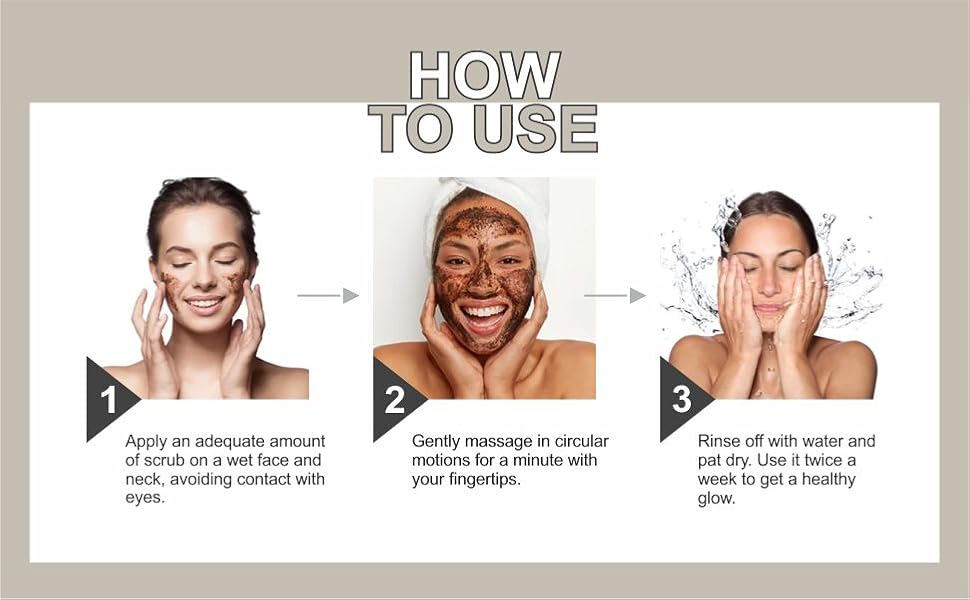 HOW TO USE

1

Apply an adequate amount of scrub on a wet face and neck, avoiding contact with eyes.

2

Gently massage in circular motions for a minute with your fingertips.

3

Rinse off with water and pat dry. Use it twice a week to get a healthy glow.