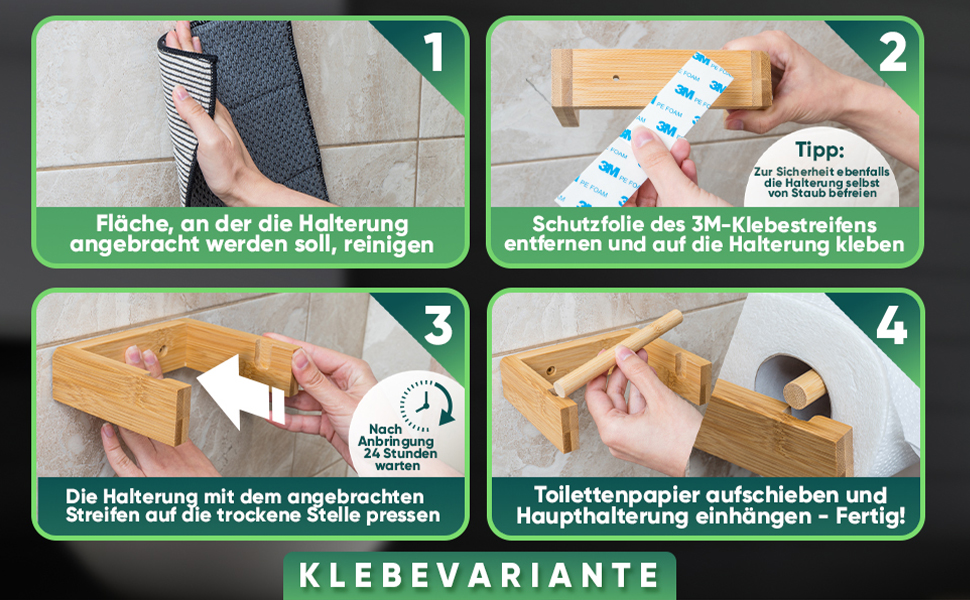 1

Fläche, an der die Halterung angebracht werden soll, reinigen

2

3M PE FOAM

Tipp:
Zur Sicherheit ebenfalls die Halterung selbst von Staub befreien

Schutzfolie des 3M-Klebestreifens entfernen und auf die Halterung kleben

3

Nach Anbringung 24 Stunden warten

Die Halterung mit dem angebrachten Streifen auf die trockene Stelle pressen

4

Toilettenpapier aufschieben und Haupthalterung einhängen - Fertig!

KLEBEVARIANTE