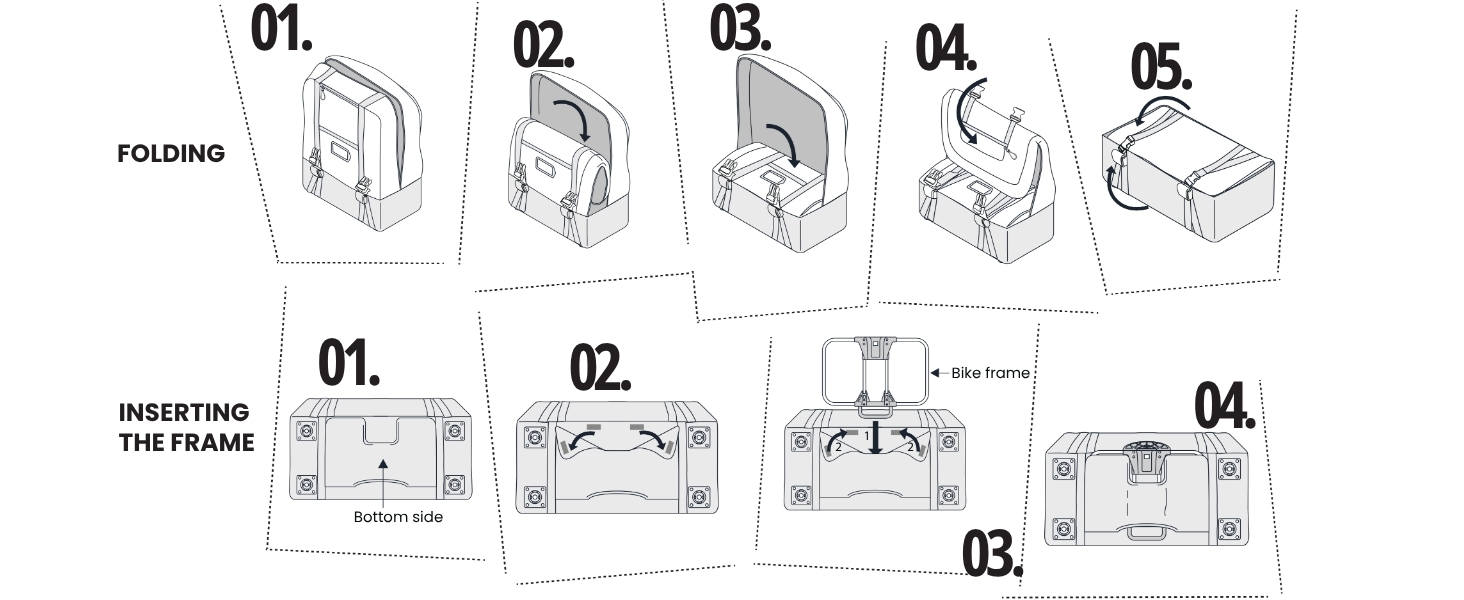 FOLDING

01.

02.

03.

04.

05.

INSERTING THE FRAME

01.

Bottom side

02.

Bike frame

2 1 2

03.

04.