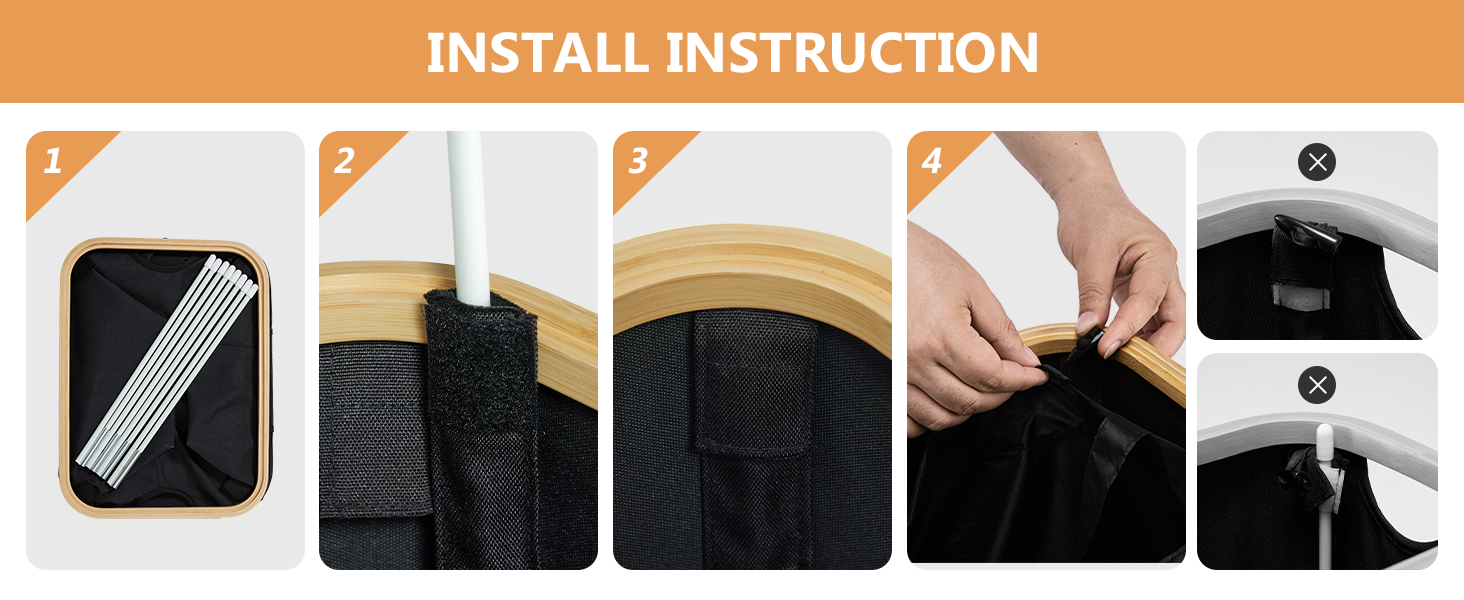 INSTALL INSTRUCTION

1

2

3

4