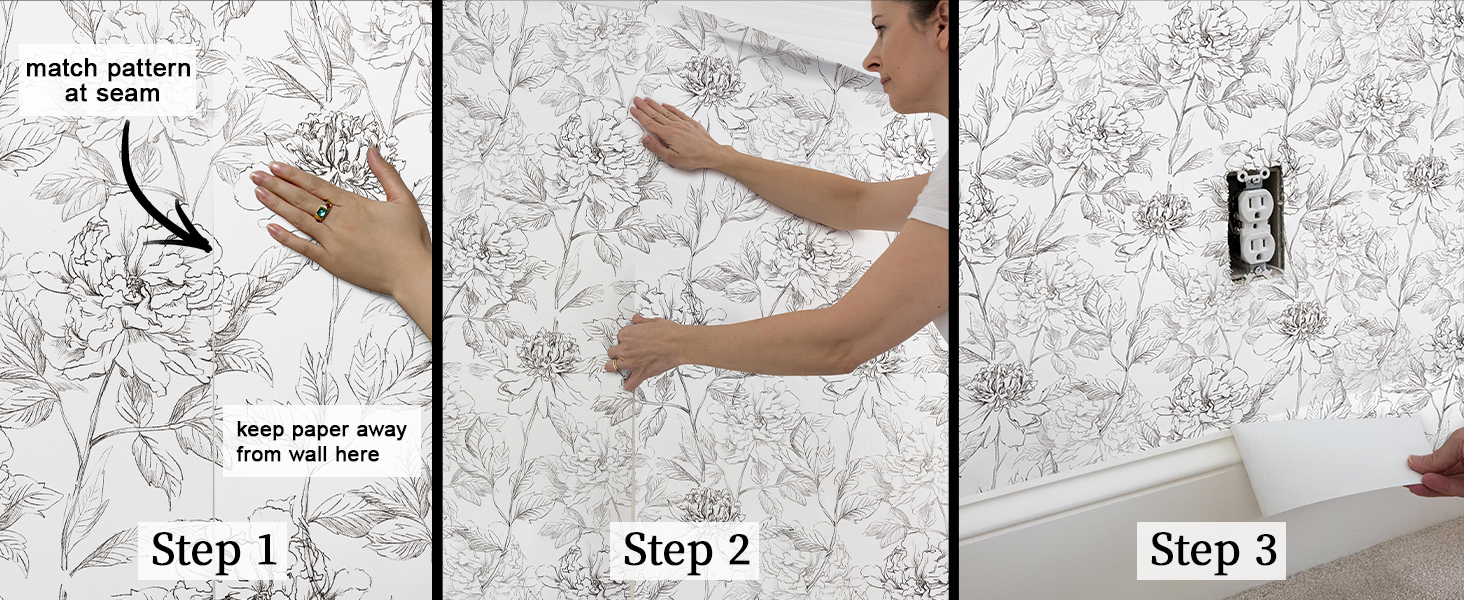 match pattern at seam

keep paper away from wall here

Step 1

Step 2

Step 3