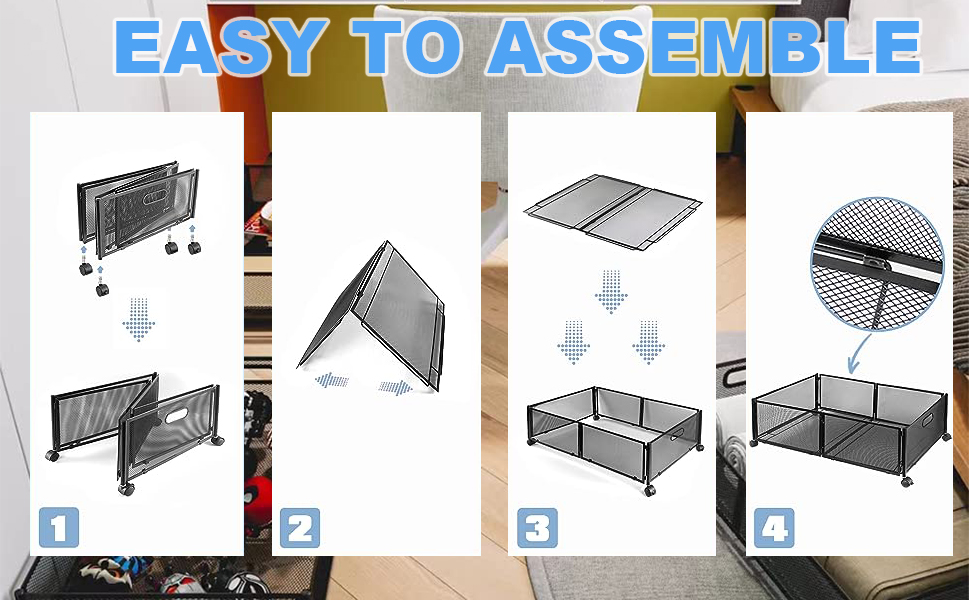 EASY TO ASSEMBLE

1

2

3

4