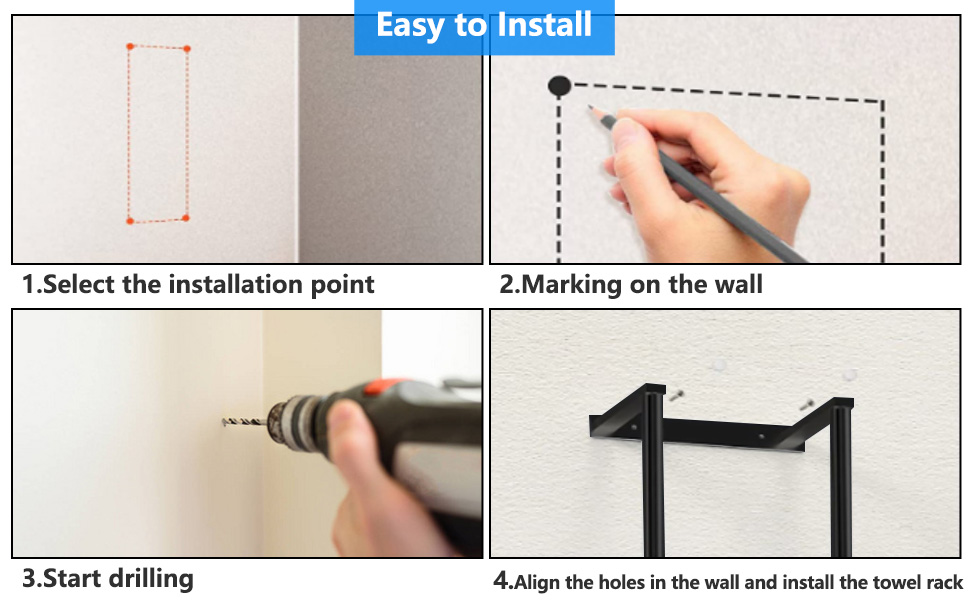 Easy to Install

1.Select the installation point

2.Marking on the wall

3.Start drilling

4.Align the holes in the wall and install the towel rack