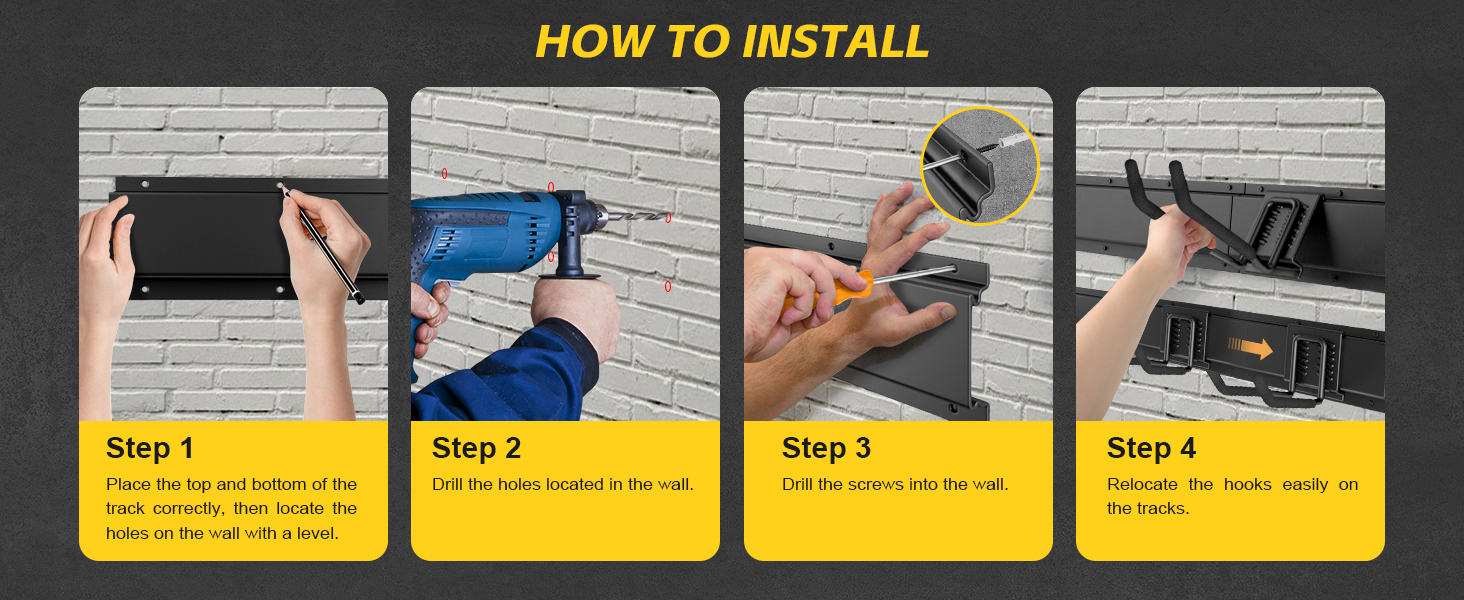 HOW TO INSTALL

Step 1
Place the top and bottom of the track correctly, then locate the holes on the wall with a level.

Step 2
Drill the holes located in the wall.

Step 3
Drill the screws into the wall.

Step 4
Relocate the hooks easily on the tracks.