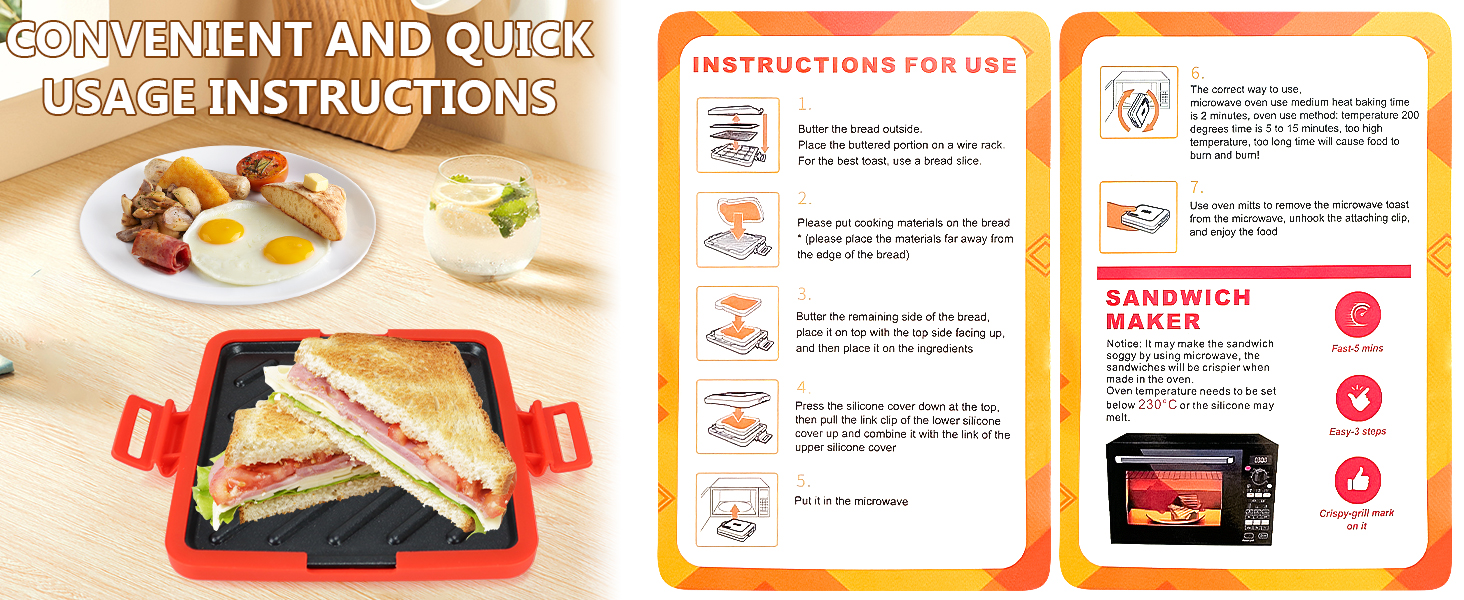 CONVENIENT AND QUICK USAGE INSTRUCTIONS

INSTRUCTIONS FOR USE

1.
Butter the bread outside.
Place the buttered portion on a wire rack.
For the best toast, use a bread slice.

2.
Please put cooking materials on the bread * (please place the materials far away from the edge of the bread)

3.
Butter the remaining side of the bread, place it on top with the top side facing up, and then place it on the ingredients

4.
Press the silicone cover down at the top, then pull the link clip of the lower silicone cover up and combine it with the link of the upper silicone cover

5.
Put it in the microwave

6.
The correct way to use, microwave oven use medium heat baking time is 2 minutes, oven use method: temperature 200 degrees time is 5 to 15 minutes, too high temperature, too long time will cause food to burn and burn!

7.
Use oven mitts to remove the microwave toast from the microwave, unhook the attaching clip, and enjoy the food

SANDWICH MAKER

Notice: It may make the sandwich soggy by using microwave, the sandwiches will be crispier when made in the oven.
Oven temperature needs to be set below 230°C or the silicone may melt.

Fast-5 mins

Easy-3 steps

Crispy-grill mark on it