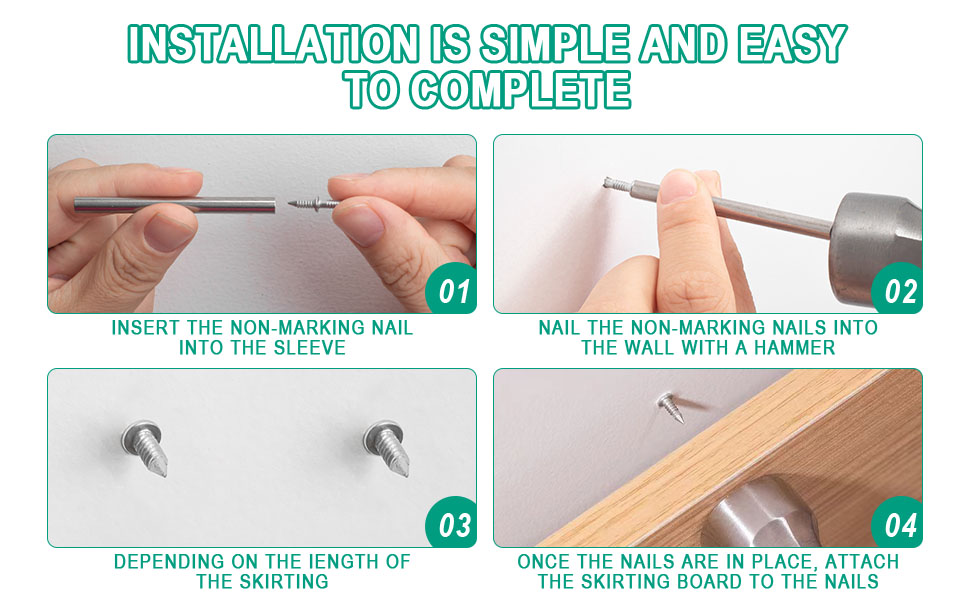 INSTALLATION IS SIMPLE AND EASY TO COMPLETE

01

INSERT THE NON-MARKING NAIL INTO THE SLEEVE

02

NAIL THE NON-MARKING NAILS INTO THE WALL WITH A HAMMER

03

DEPENDING ON THE IENGTH OF THE SKIRTING

04

ONCE THE NAILS ARE IN PLACE, ATTACH THE SKIRTING BOARD TO THE NAILS