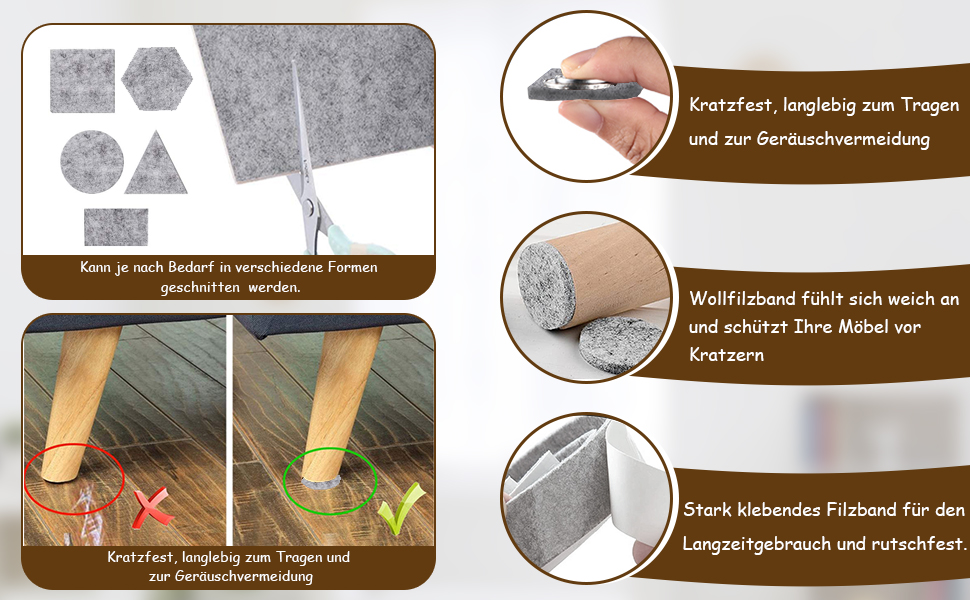 Kann je nach Bedarf in verschiedene Formen geschnitten werden.

Kratzfest, langlebig zum Tragen und zur Geräuschvermeidung

Kratzfest, langlebig zum Tragen und zur Geräuschvermeidung

Wollfilzband fühlt sich weich an und schützt Ihre Möbel vor Kratzern

Stark klebendes Filzband für den Langzeitgebrauch und rutschfest.