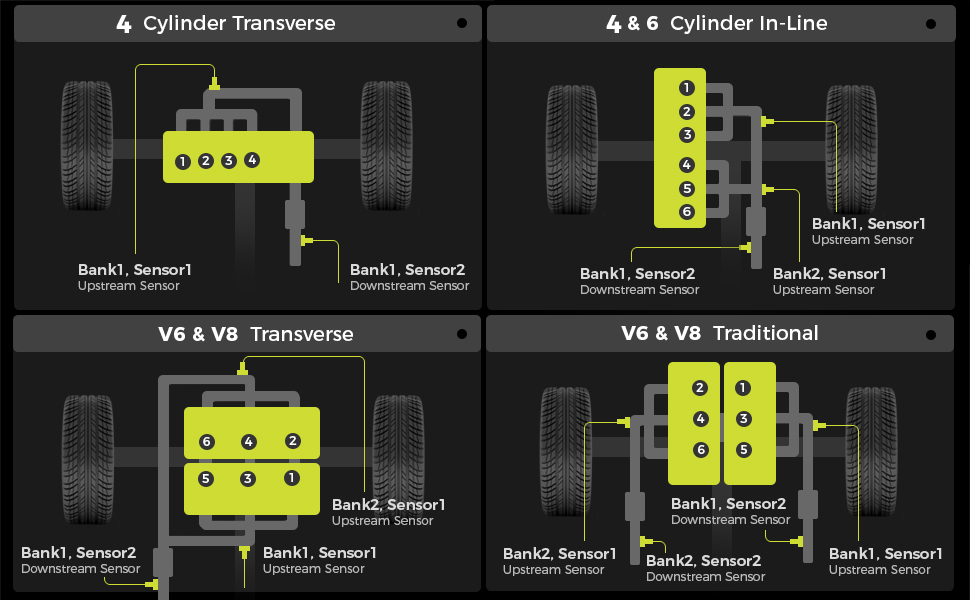 4 Cylinder Transverse

1 2 3 4

Bank1, Sensor1
Upstream Sensor

Bank1, Sensor2
Downstream Sensor

4 & 6 Cylinder In-Line

1
2
3
4
5
6

Bank1, Sensor1
Upstream Sensor

Bank1, Sensor2
Downstream Sensor

Bank2, Sensor1
Upstream Sensor

V6 & V8 Transverse

6 4 2
5 3 1

Bank2, Sensor1
Upstream Sensor

Bank1, Sensor2
Downstream Sensor

Bank1, Sensor1
Upstream Sensor

V6 & V8 Traditional

2 1
4 3
6 5

Bank1, Sensor2
Downstream Sensor

Bank2, Sensor1
Upstream Sensor

Bank2, Sensor2
Downstream Sensor

Bank1, Sensor1
Upstream Sensor