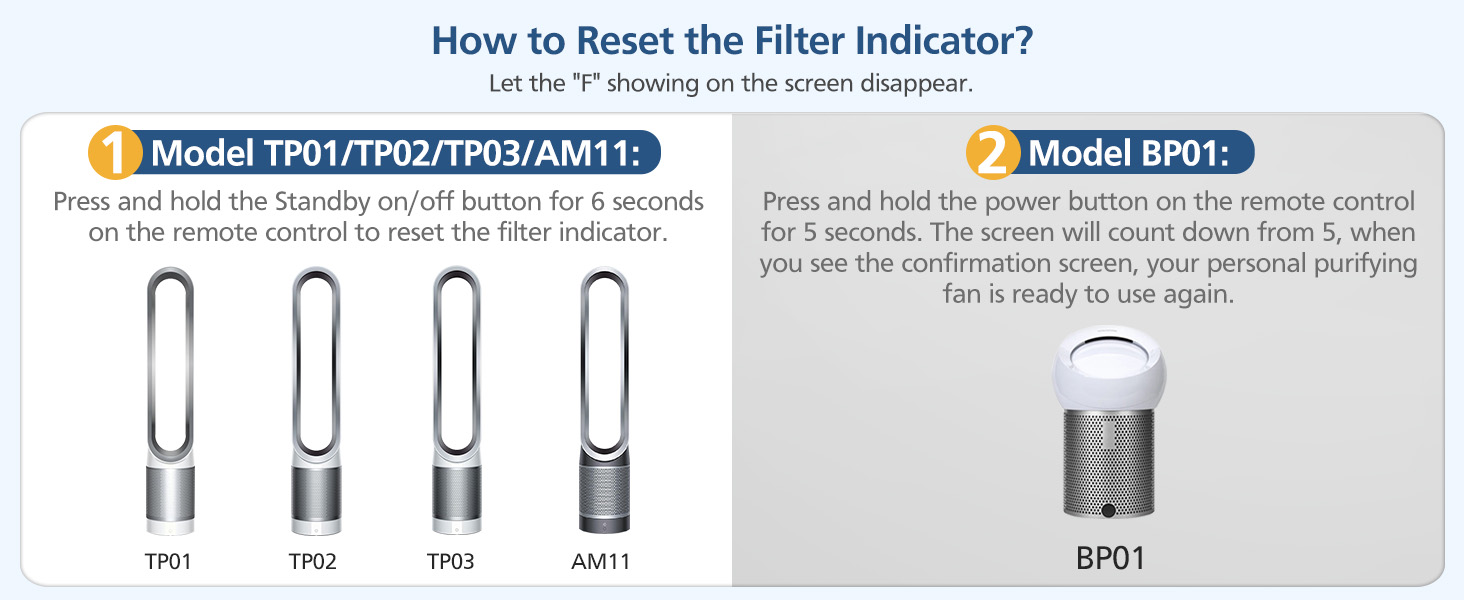 How to Reset the Filter Indicator?

Let the "F" showing on the screen disappear.

1 Model TP01/TP02/TP03/AM11:

Press and hold the Standby on/off button for 6 seconds on the remote control to reset the filter indicator.

TP01 TP02 TP03 AM11

2 Model BP01:

Press and hold the power button on the remote control for 5 seconds. The screen will count down from 5, when you see the confirmation screen, your personal purifying fan is ready to use again.

BP01