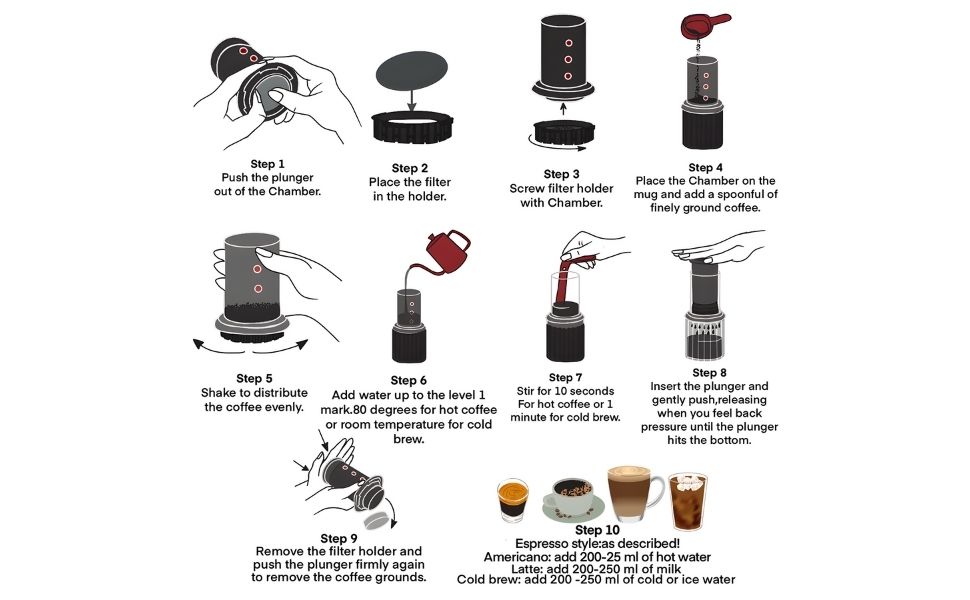 Step 1
Push the plunger out of the Chamber.

Step 2
Place the filter in the holder.

Step 3
Screw filter holder with Chamber.

Step 4
Place the Chamber on the mug and add a spoonful of finely ground coffee.

Step 5
Shake to distribute the coffee evenly.

Step 6
Add water up to the level 1 mark.80 degrees for hot coffee or room temperature for cold brew.

Step 7
Stir for 10 seconds For hot coffee or 1 minute for cold brew.

Step 8
Insert the plunger and gently push,releasing when you feel back pressure until the plunger hits the bottom.

Step 9
Remove the filter holder and push the plunger firmly again to remove the coffee grounds.

Step 10
Espresso style:as described!
Americano: add 200-25 ml of hot water
Latte: add 200-250 ml of milk
Cold brew: add 200 -250 ml of cold or ice water