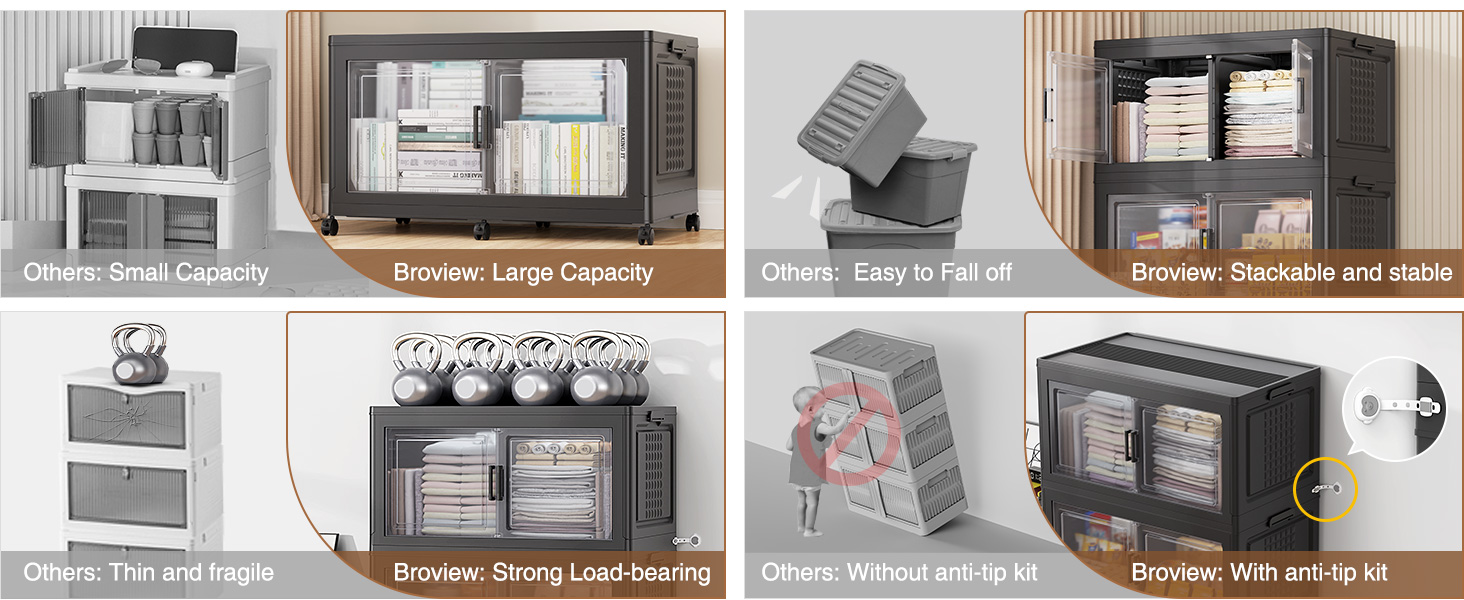 Others: Small Capacity

Broview: Large Capacity

Others:  Easy to Fall off

Broview: Stackable and stable

Others: Thin and fragile

Broview: Strong Load-bearing

Others: Without anti-tip kit

Broview: With anti-tip kit