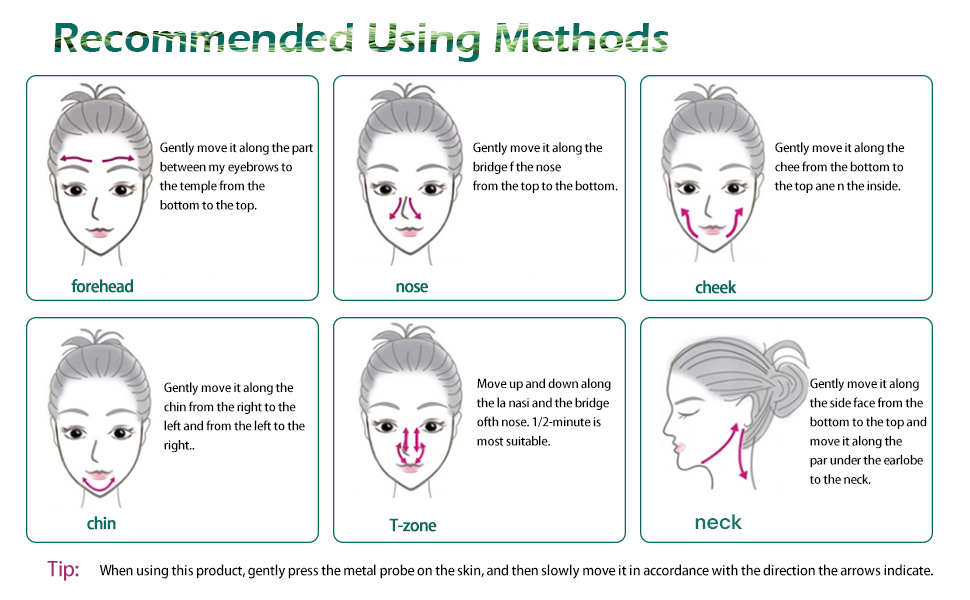 Recommended Using Methods

Gently move it along the part between my eyebrows to the temple from the bottom to the top.

forehead

Gently move it along the bridge f the nose from the top to the bottom.

nose

Gently move it along the chee from the bottom to the top ane n the inside.

cheek

Gently move it along the chin from the right to the left and from the left to the right..

chin

Move up and down along the la nasi and the bridge ofth nose. 1/2-minute is most suitable.

T-zone

Gently move it along the side face from the bottom to the top and move it along the par under the earlobe to the neck.

neck

Tip: When using this product, gently press the metal probe on the skin, and then slowly move it in accordance with the direction the arrows indicate.