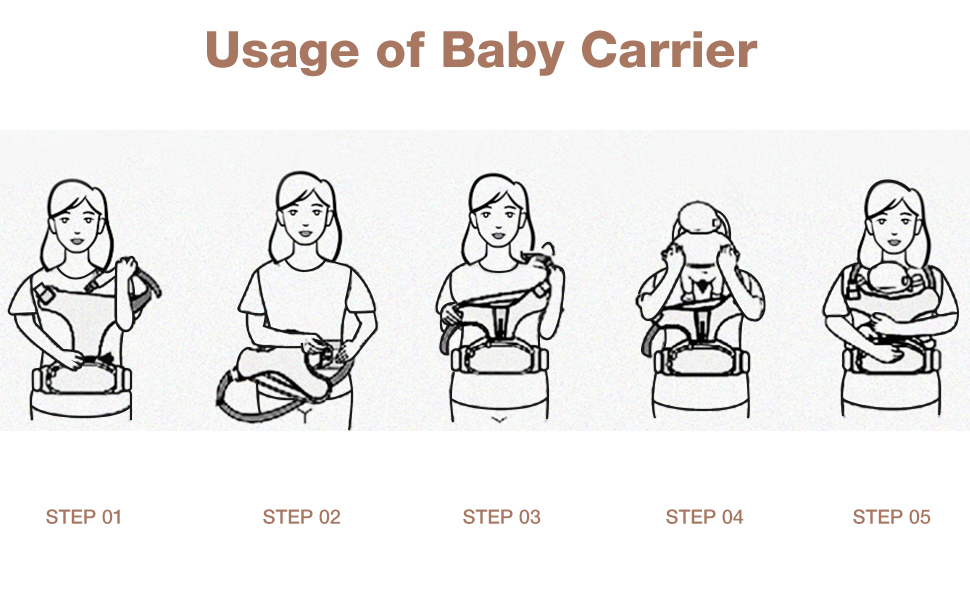 Usage of Baby Carrier

STEP 01

STEP 02

STEP 03

STEP 04

STEP 05