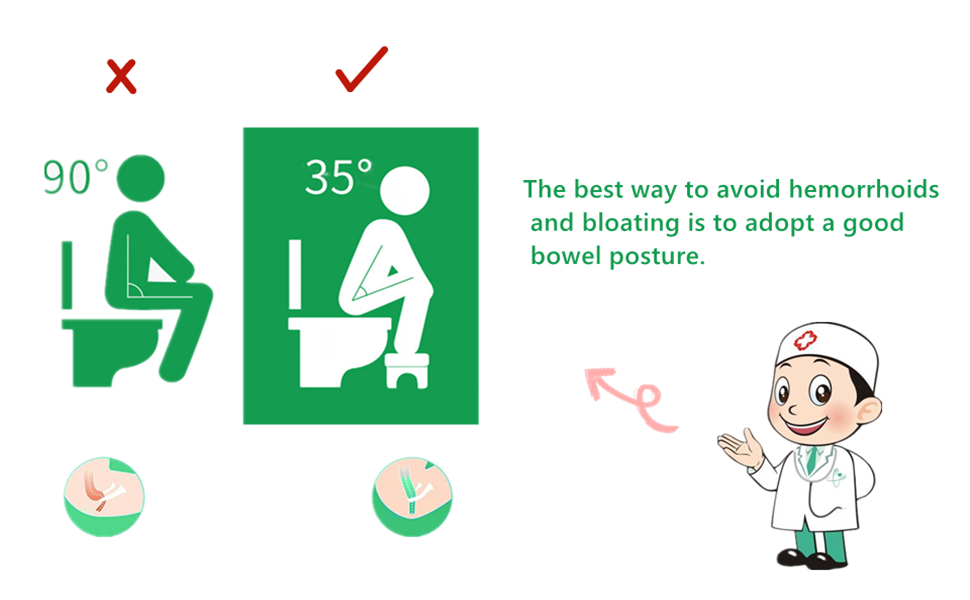 90°

35°

The best way to avoid hemorrhoids and bloating is to adopt a good bowel posture.