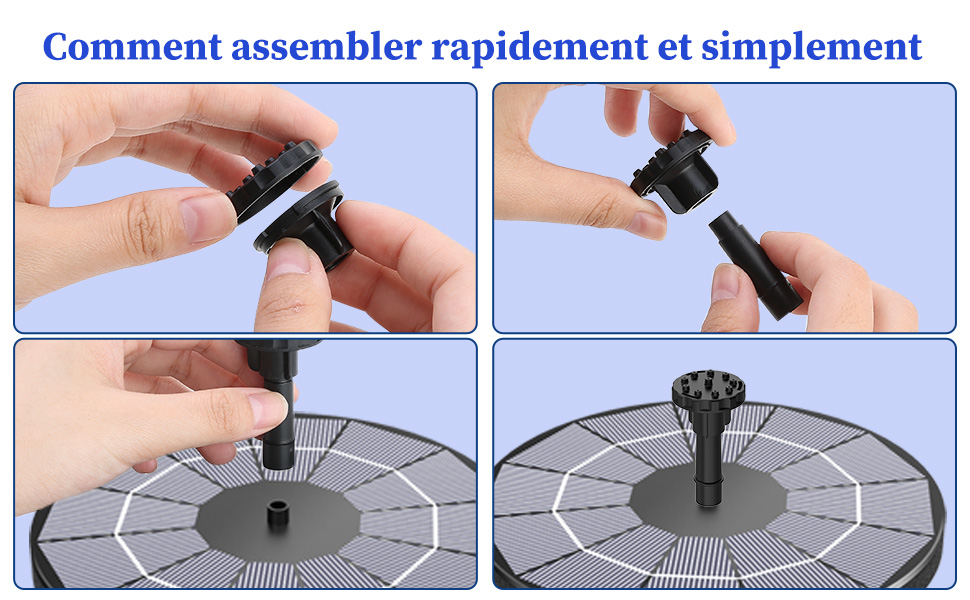 Comment assembler rapidement et simplement