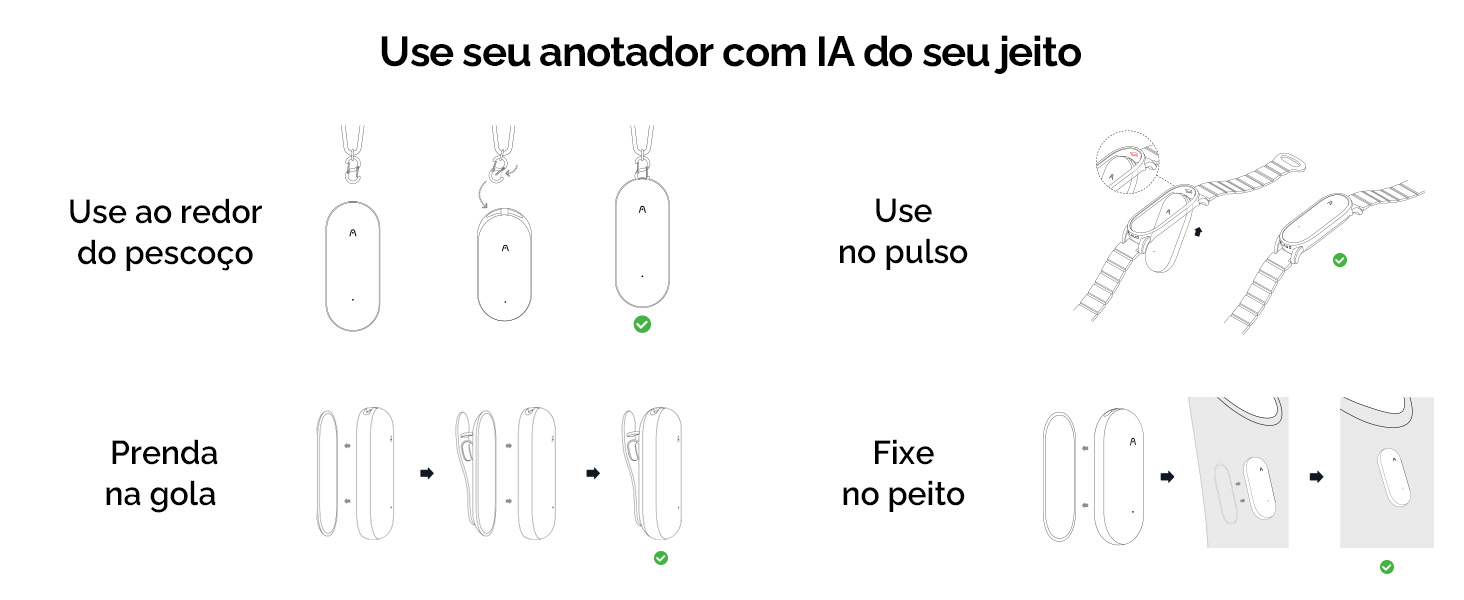 Use seu anotador com IA do seu jeito

Use ao redor do pescoço

Use no pulso

Prenda na gola

Fixe no peito