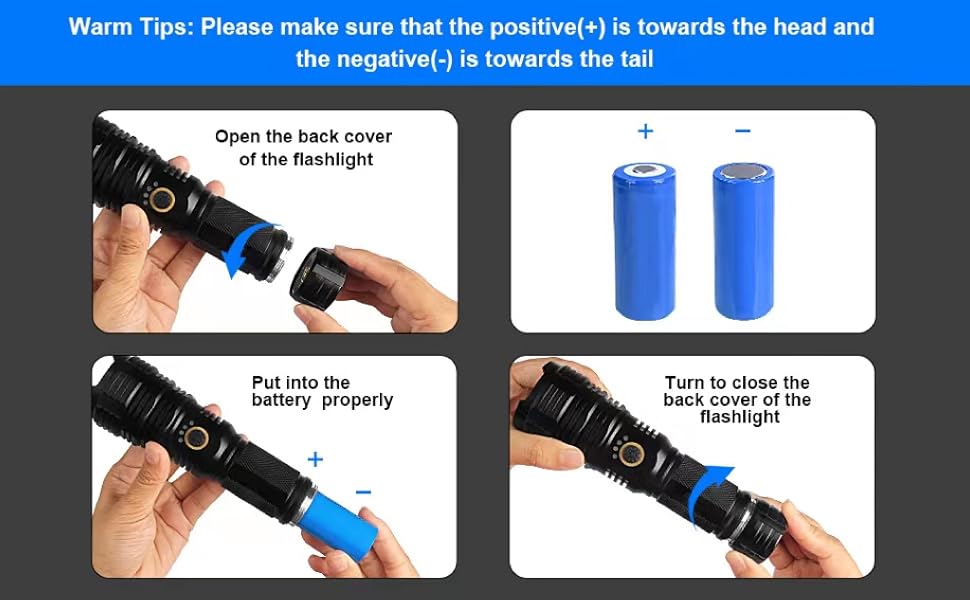 Warm Tips: Please make sure that the positive(+) is towards the head and the negative(-) is towards the tail

Open the back cover of the flashlight

+ −

Put into the battery properly

+ −

Turn to close the back cover of the flashlight