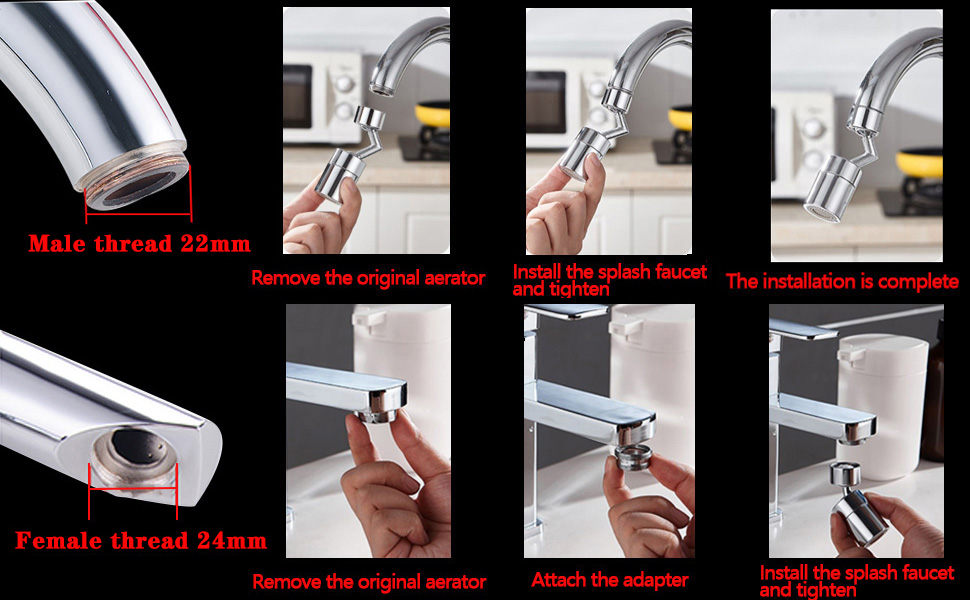 Male thread 22mm

Remove the original aerator

Install the splash faucet and tighten

The installation is complete

Female thread 24mm

Remove the original aerator

Attach the adapter

Install the splash faucet and tighten