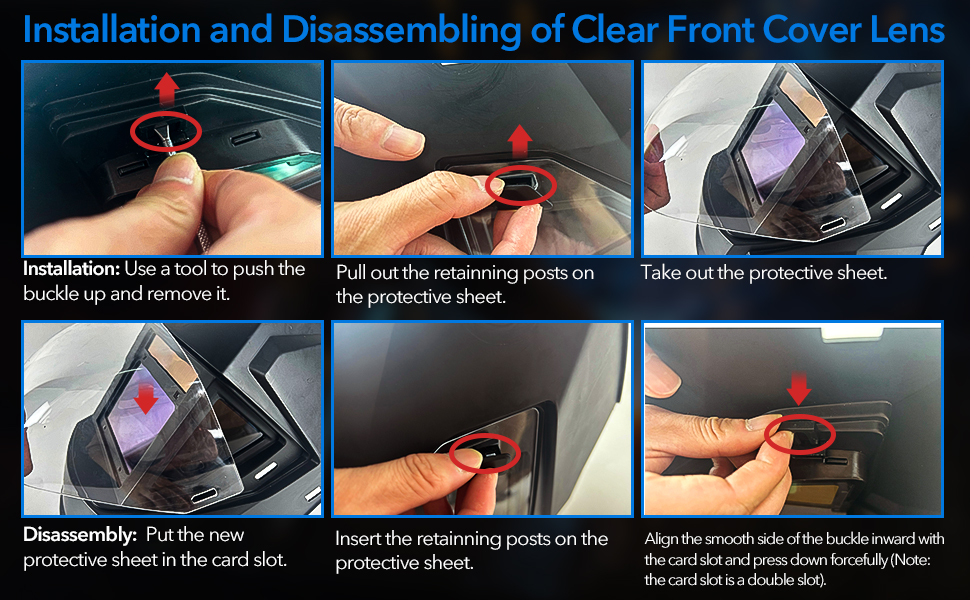 Installation and Disassembling of Clear Front Cover Lens

Installation: Use a tool to push the buckle up and remove it.

Pull out the retainning posts on the protective sheet.

Take out the protective sheet.

Disassembly: Put the new protective sheet in the card slot.

Insert the retainning posts on the protective sheet.

Align the smooth side of the buckle inward with the card slot and press down forcefully (Note: the card slot is a double slot).