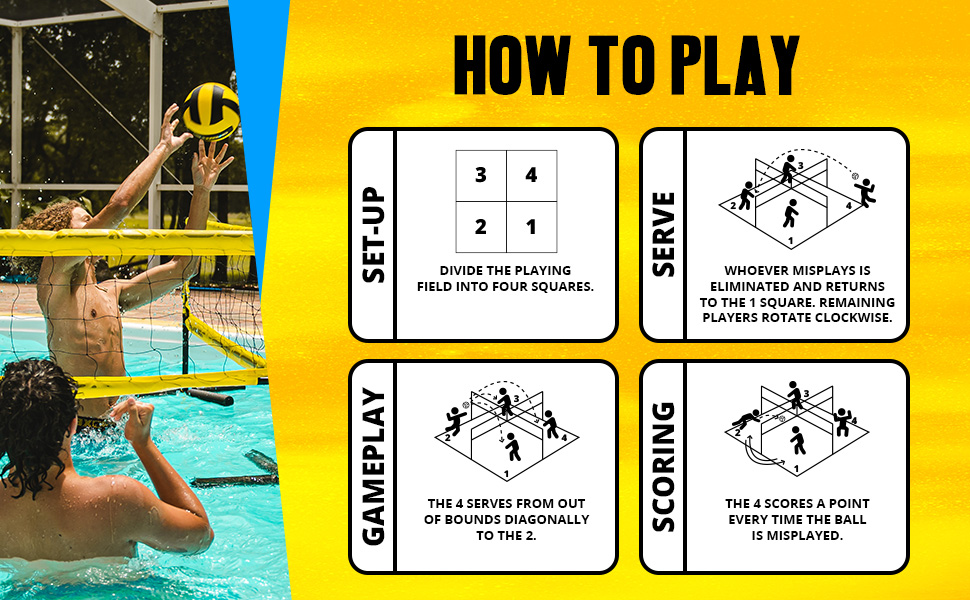 HOW TO PLAY

SET-UP

| 3 | 4 |
|---|---|
| 2 | 1 |

DIVIDE THE PLAYING FIELD INTO FOUR SQUARES.

SERVE

3
2
4
1

WHOEVER MISPLAYS IS ELIMINATED AND RETURNS TO THE 1 SQUARE. REMAINING PLAYERS ROTATE CLOCKWISE.

GAMEPLAY

3
2
4
1

THE 4 SERVES FROM OUT OF BOUNDS DIAGONALLY TO THE 2.

SCORING

3
2
4
1

THE 4 SCORES A POINT EVERY TIME THE BALL IS MISPLAYED.