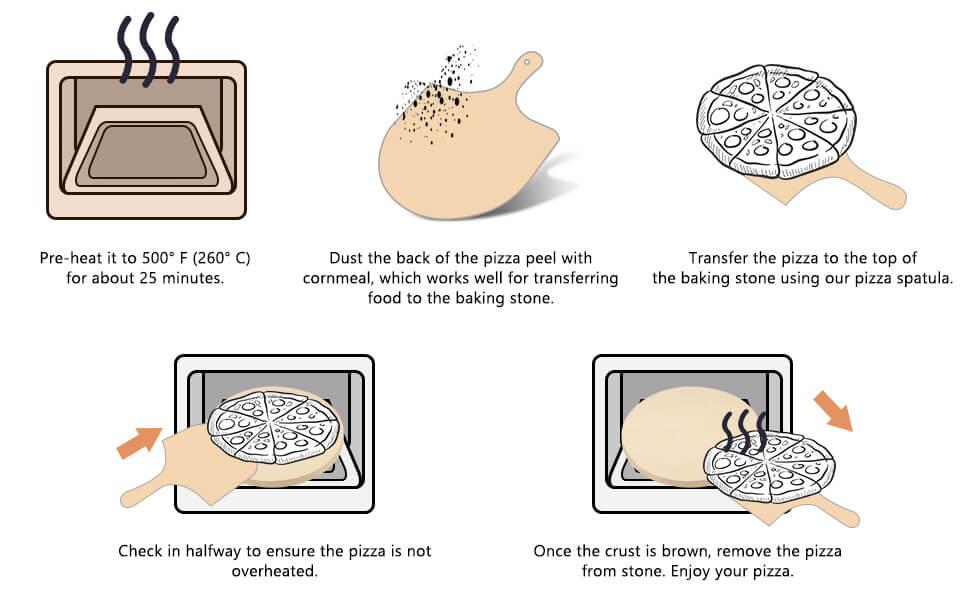 Pre-heat it to 500° F (260° C) for about 25 minutes.

Dust the back of the pizza peel with cornmeal, which works well for transferring food to the baking stone.

Transfer the pizza to the top of the baking stone using our pizza spatula.

Check in halfway to ensure the pizza is not overheated.

Once the crust is brown, remove the pizza from stone. Enjoy your pizza.