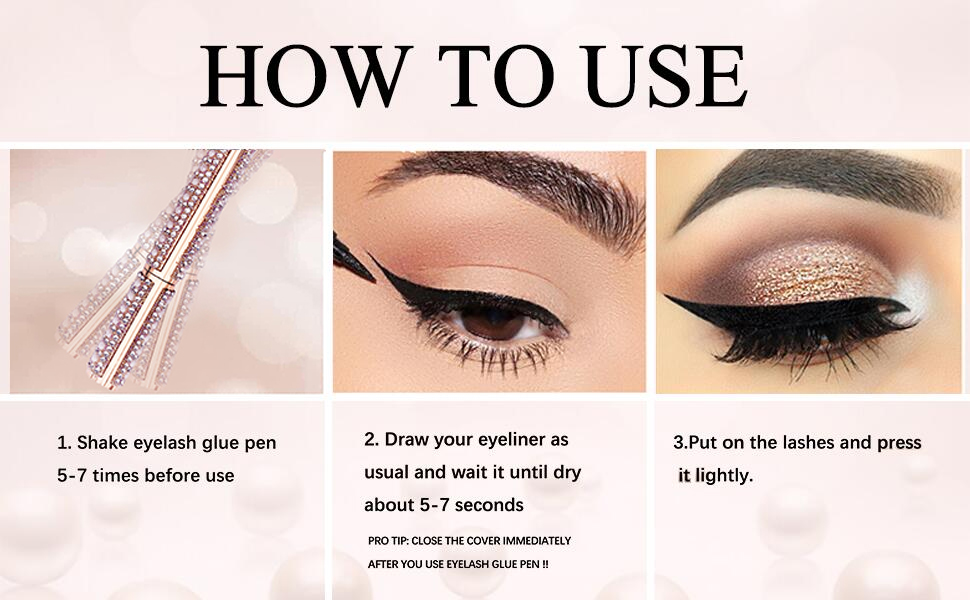 HOW TO USE

1. Shake eyelash glue pen 5-7 times before use

2. Draw your eyeliner as usual and wait it until dry about 5-7 seconds

PRO TIP: CLOSE THE COVER IMMEDIATELY AFTER YOU USE EYELASH GLUE PEN !!

3.Put on the lashes and press it lightly.