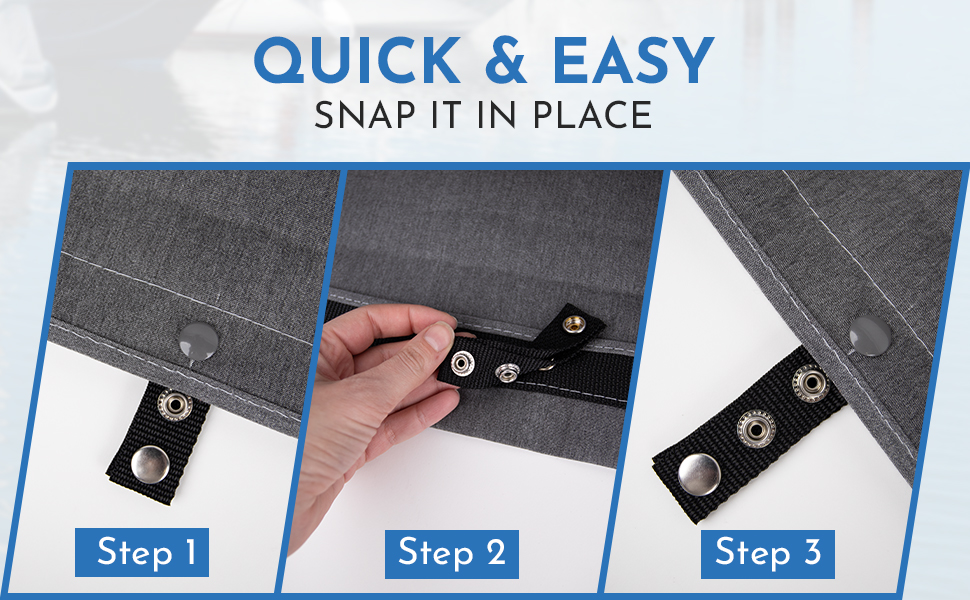 QUICK & EASY
SNAP IT IN PLACE

Step 1

Step 2

Step 3