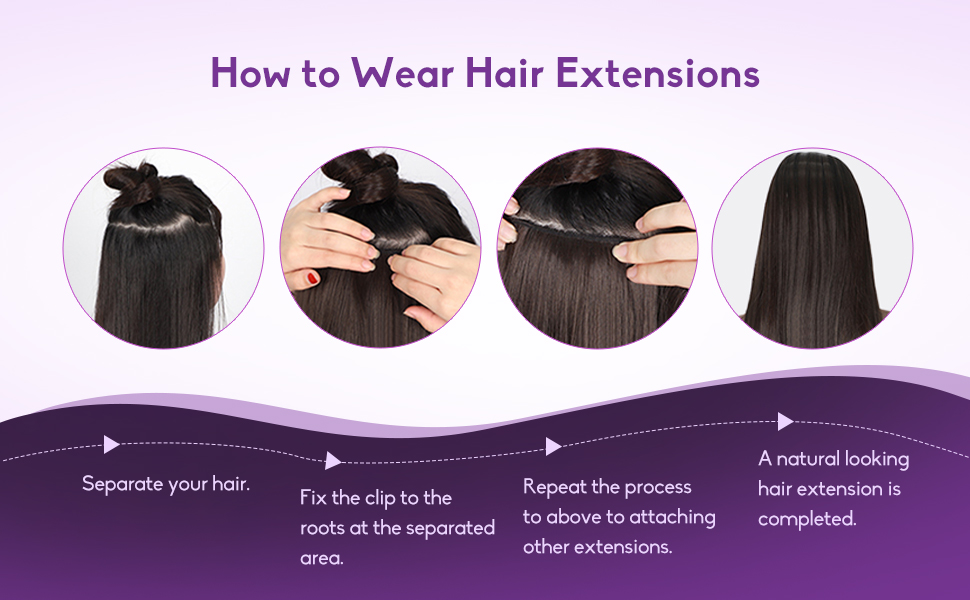 How to Wear Hair Extensions

Separate your hair.

Fix the clip to the roots at the separated area.

Repeat the process to above to attaching other extensions.

A natural looking hair extension is completed.