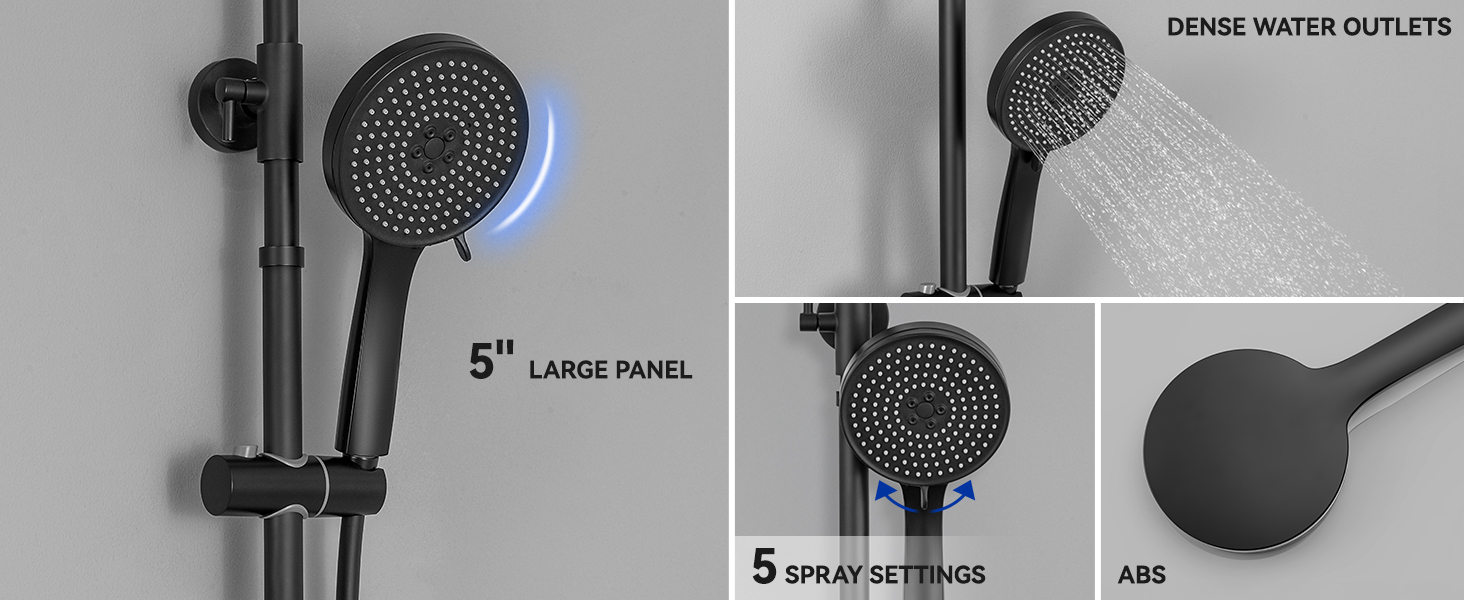 5" LARGE PANEL

DENSE WATER OUTLETS

5 SPRAY SETTINGS

ABS