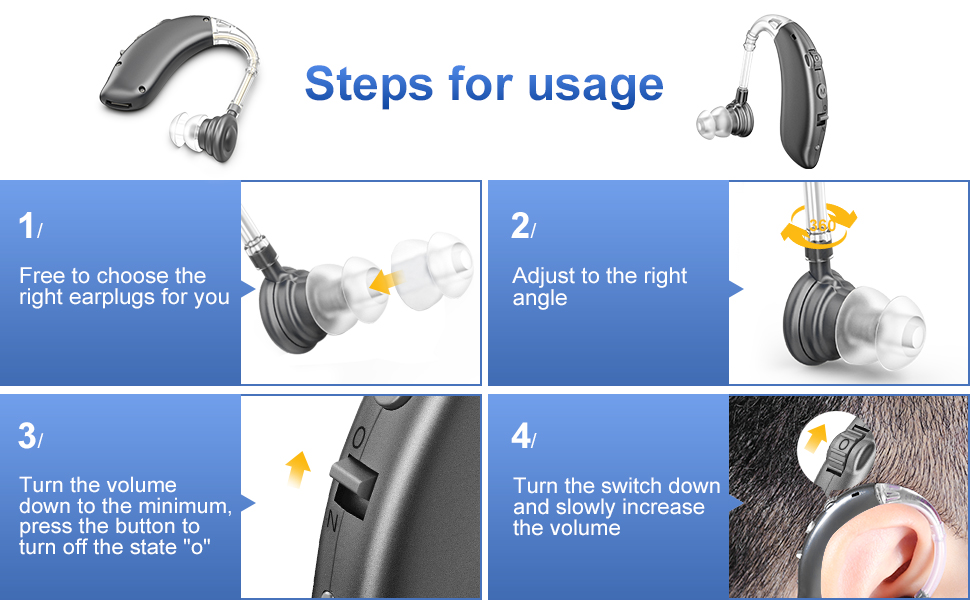 Steps for usage

1/

Free to choose the right earplugs for you

2/

Adjust to the right angle

360

3/

Turn the volume down to the minimum, press the button to turn off the state "o"

O

N

4/

Turn the switch down and slowly increase the volume