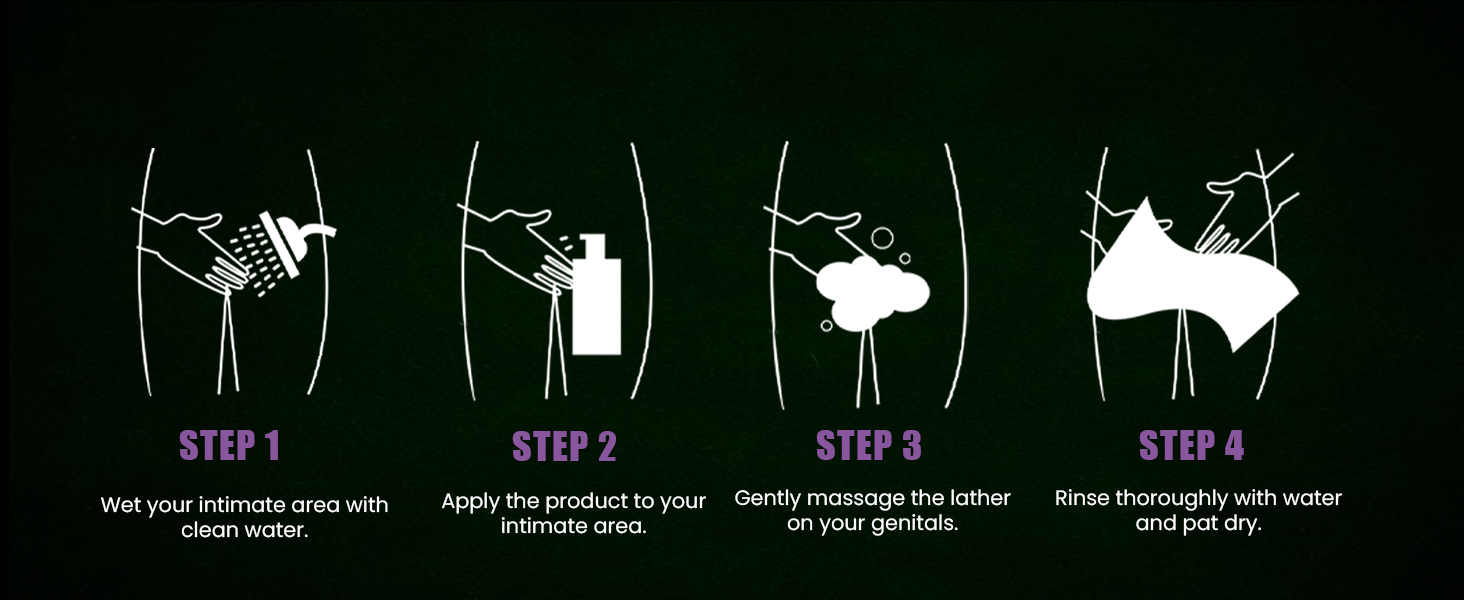 STEP 1

Wet your intimate area with clean water.

STEP 2

Apply the product to your intimate area.

STEP 3

Gently massage the lather on your genitals.

STEP 4

Rinse thoroughly with water and pat dry.