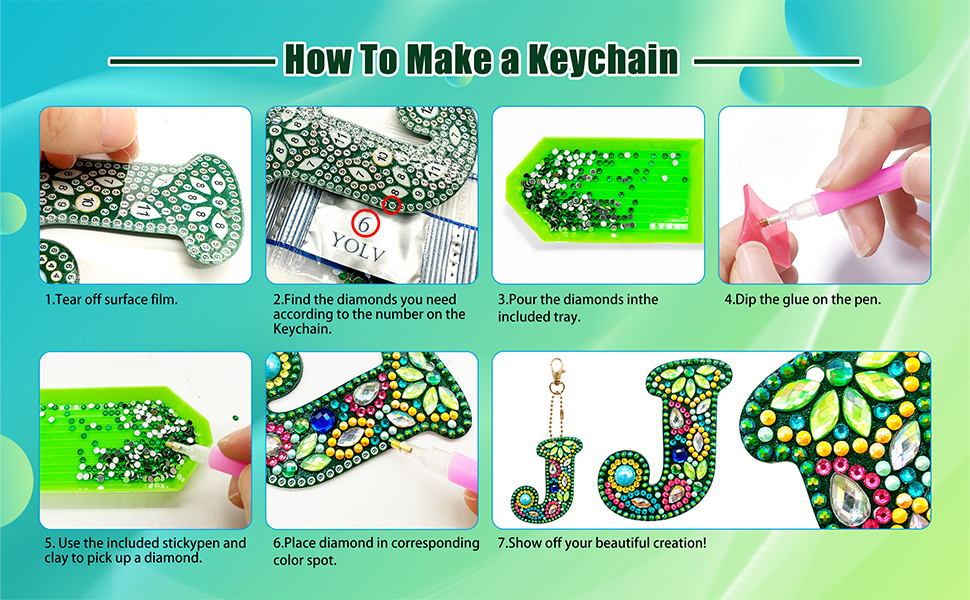 How To Make a Keychain

6
YOLV

1.Tear off surface film.

2.Find the diamonds you need according to the number on the Keychain.

3.Pour the diamonds inthe included tray.

4.Dip the glue on the pen.

5. Use the included stickypen and clay to pick up a diamond.

6.Place diamond in corresponding color spot.

7.Show off your beautiful creation!