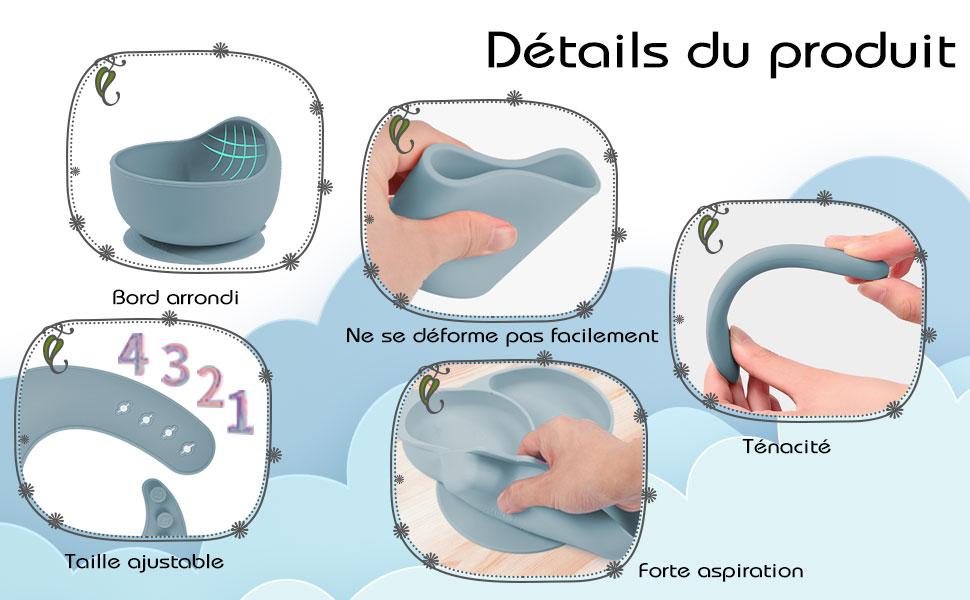 Détails du produit

Bord arrondi

Ne se déforme pas facilement

Ténacité

4 3 2 1

Taille ajustable

Forte aspiration