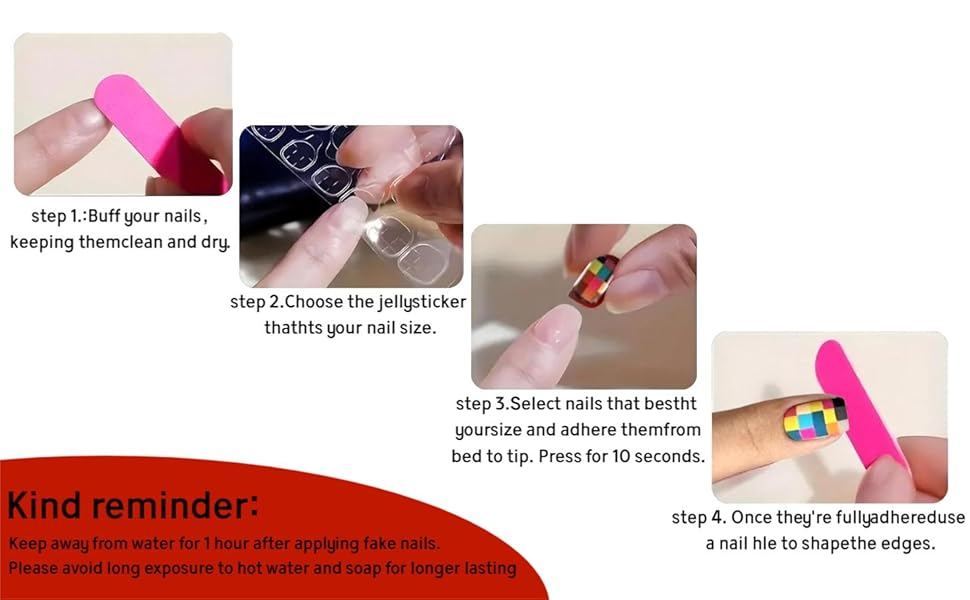 step 1.:Buff your nails, keeping themclean and dry.

step 2.Choose the jellysticker thathts your nail size.

step 3.Select nails that bestht yoursize and adhere themfrom bed to tip. Press for 10 seconds.

step 4. Once they're fullyadhereduse a nail hle to shapethe edges.

Kind reminder:

Keep away from water for 1 hour after applying fake nails.
Please avoid long exposure to hot water and soap for longer lasting