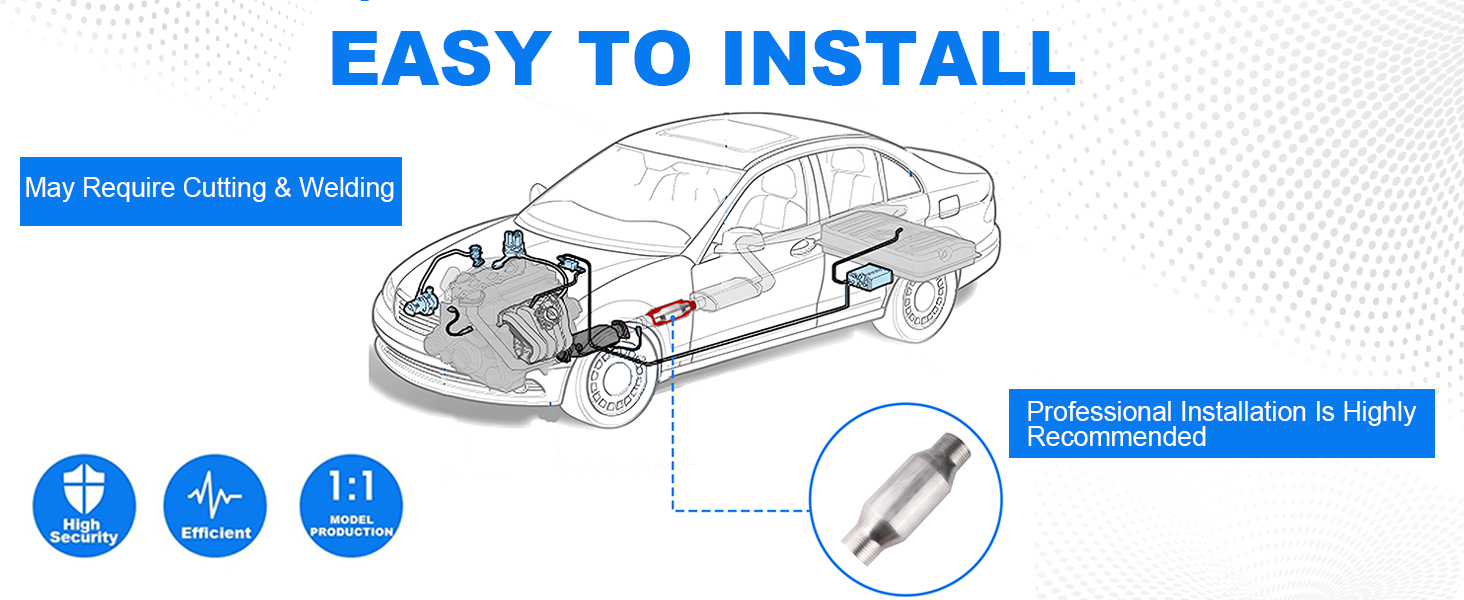 EASY TO INSTALL

May Require Cutting & Welding

Professional Installation Is Highly Recommended

High Security

Efficient

1:1 MODEL PRODUCTION