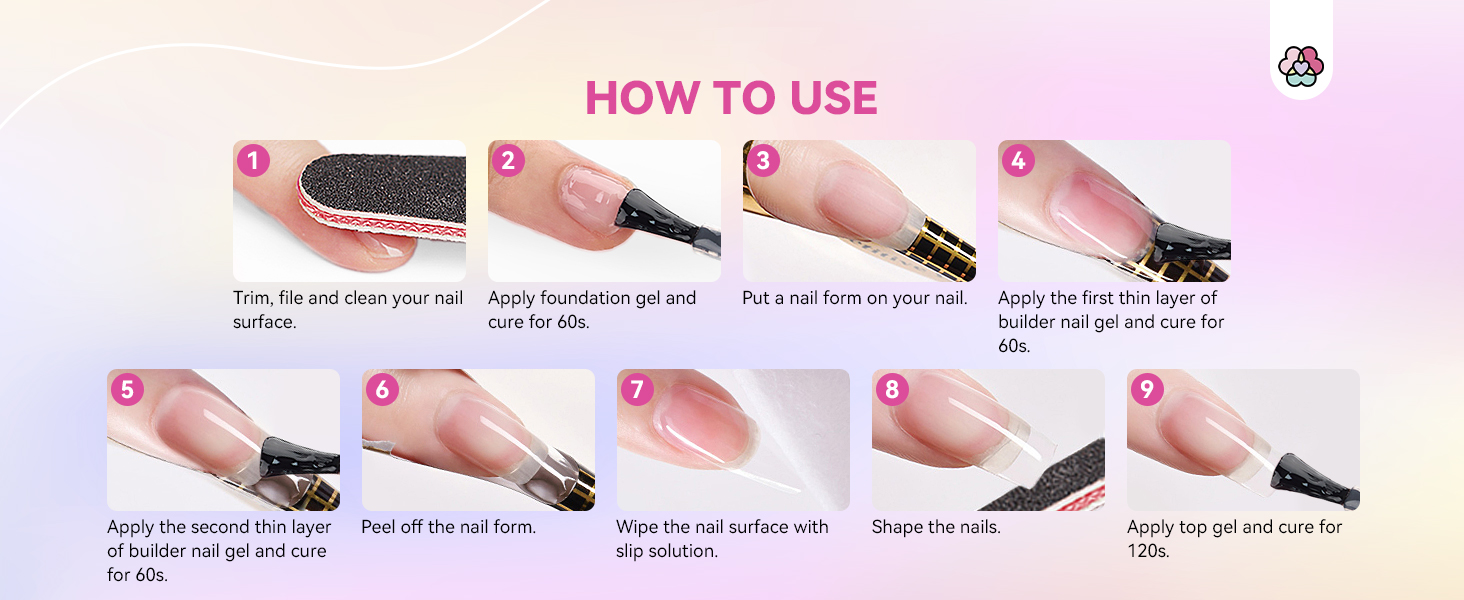 HOW TO USE

1
Trim, file and clean your nail surface.

2
Apply foundation gel and cure for 60s.

3
Put a nail form on your nail.

4
Apply the first thin layer of builder nail gel and cure for 60s.

5
Apply the second thin layer of builder nail gel and cure for 60s.

6
Peel off the nail form.

7
Wipe the nail surface with slip solution.

8
Shape the nails.

9
Apply top gel and cure for 120s.