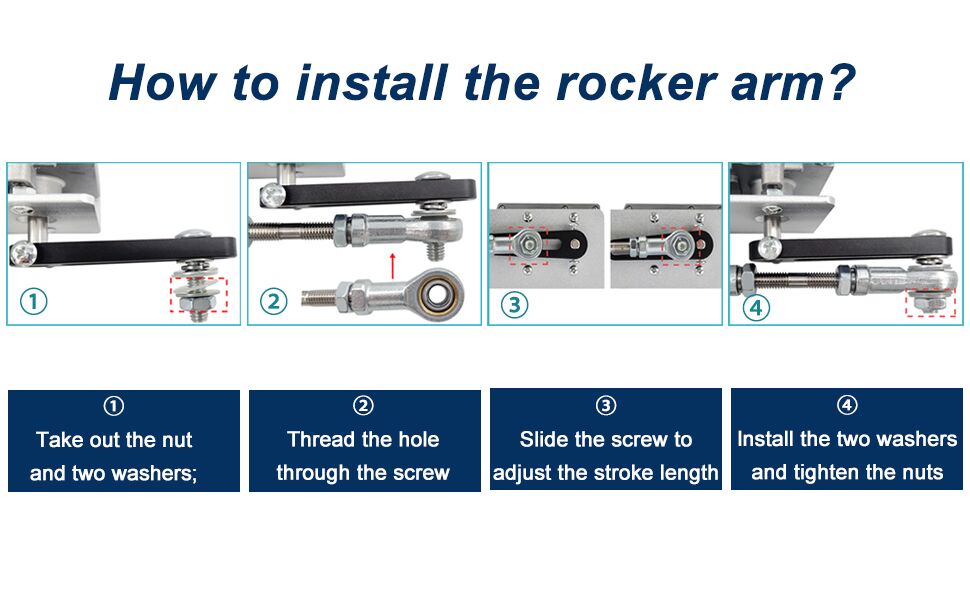 How to install the rocker arm?

①

②

③

④

①
Take out the nut and two washers;

②
Thread the hole through the screw

③
Slide the screw to adjust the stroke length

④
Install the two washers and tighten the nuts