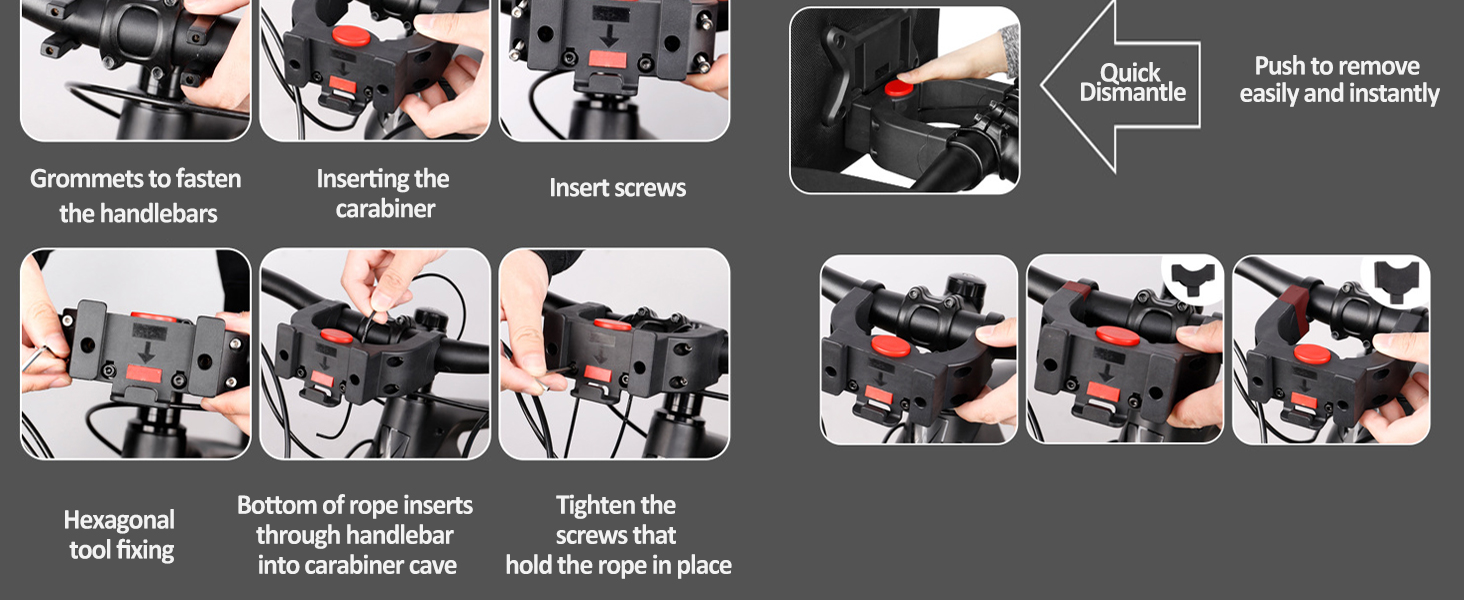 Grommets to fasten the handlebars

Inserting the carabiner

Insert screws

Quick Dismantle

Push to remove easily and instantly

Hexagonal tool fixing

Bottom of rope inserts through handlebar into carabiner cave

Tighten the screws that hold the rope in place