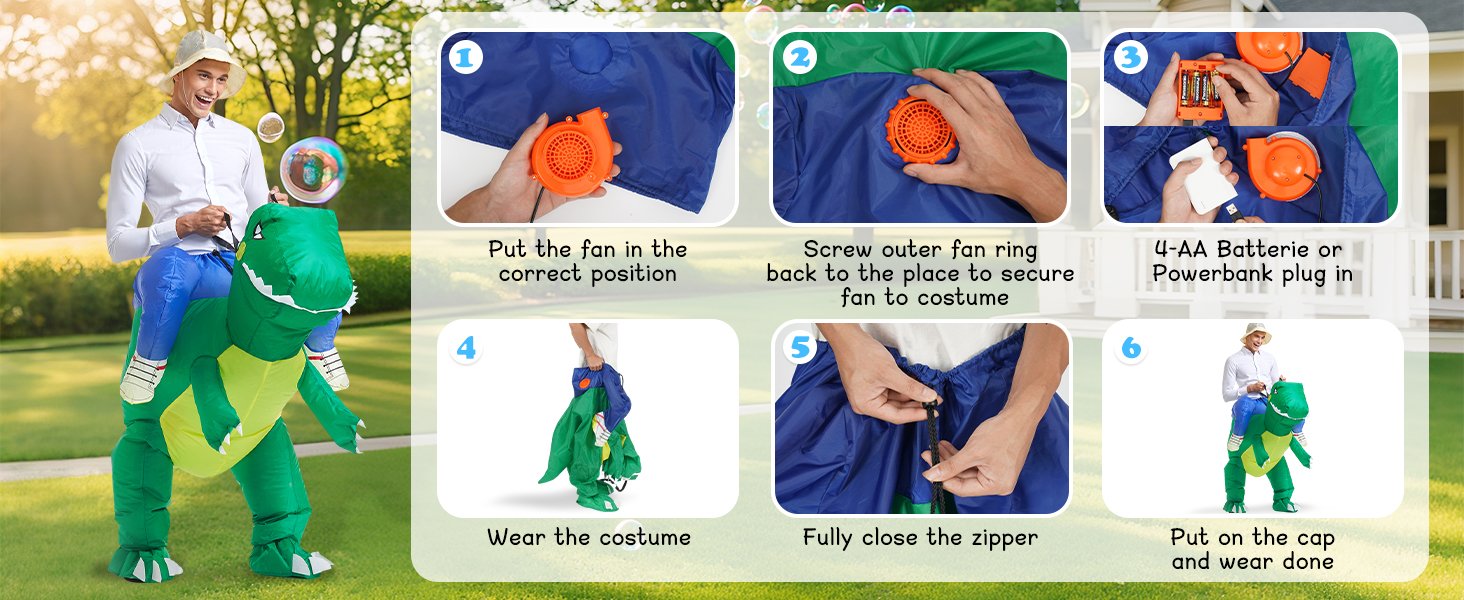 1
Put the fan in the correct position

2
Screw outer fan ring back to the place to secure fan to costume

3
4-AA Batterie or Powerbank plug in

4
Wear the costume

5
Fully close the zipper

6
Put on the cap and wear done