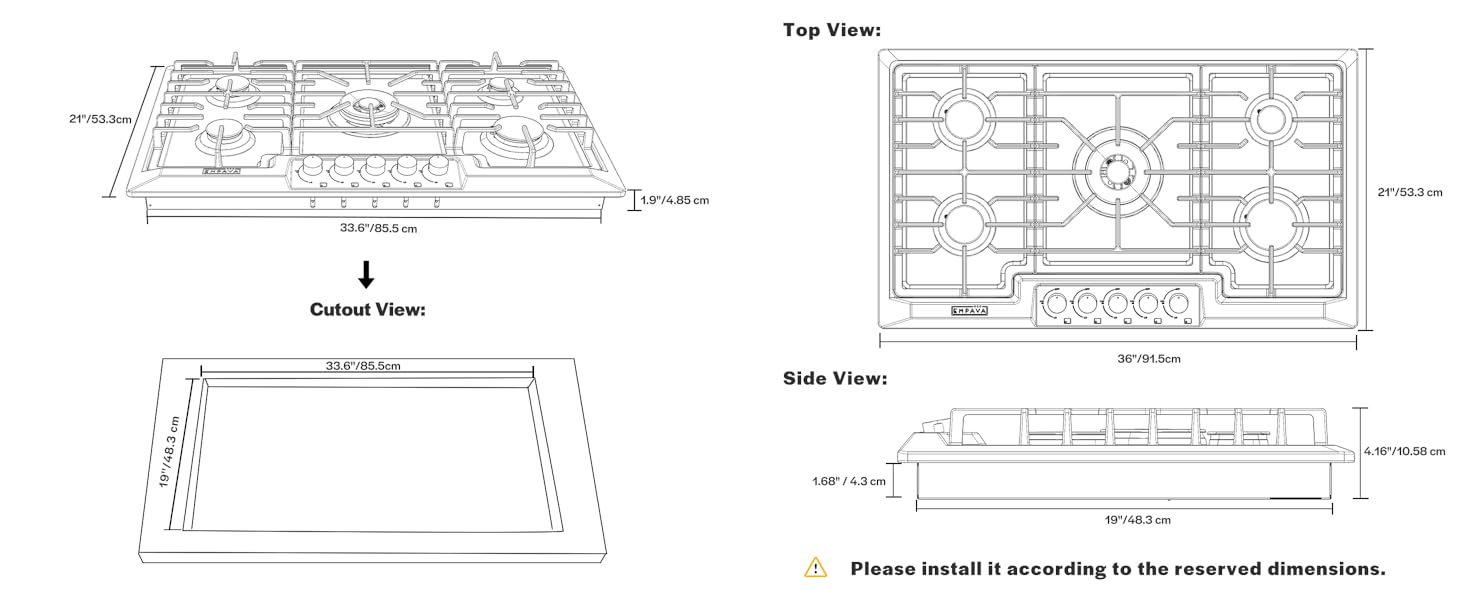 21"/53.3cm

EMPAVA

1.9"/4.85 cm

33.6"/85.5 cm

Cutout View:

33.6"/85.5cm

19"/48.3 cm

Top View:

EMPAVA

21"/53.3 cm

36"/91.5cm

Side View:

4.16"/10.58 cm

1.68" / 4.3 cm

19"/48.3 cm

Please install it according to the reserved dimensions.