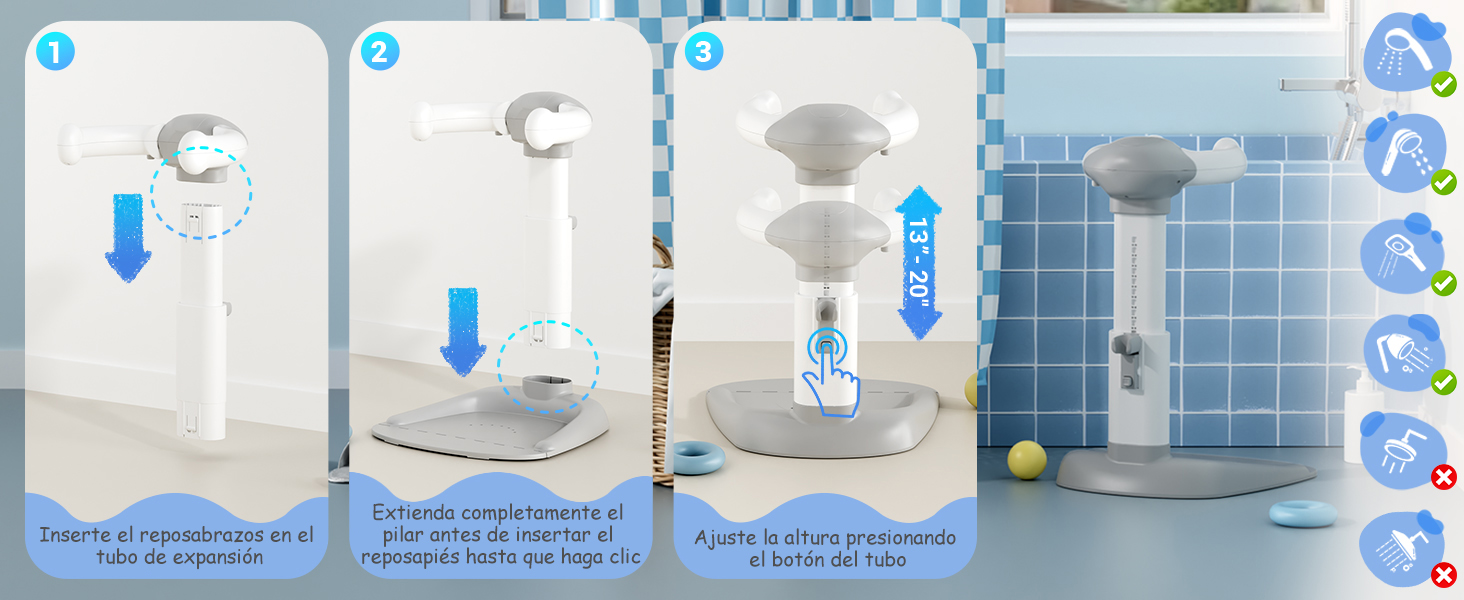 1

Inserte el reposabrazos en el tubo de expansión

2

Extienda completamente el pilar antes de insertar el reposapiés hasta que haga clic

3

13" - 20"

Ajuste la altura presionando el botón del tubo