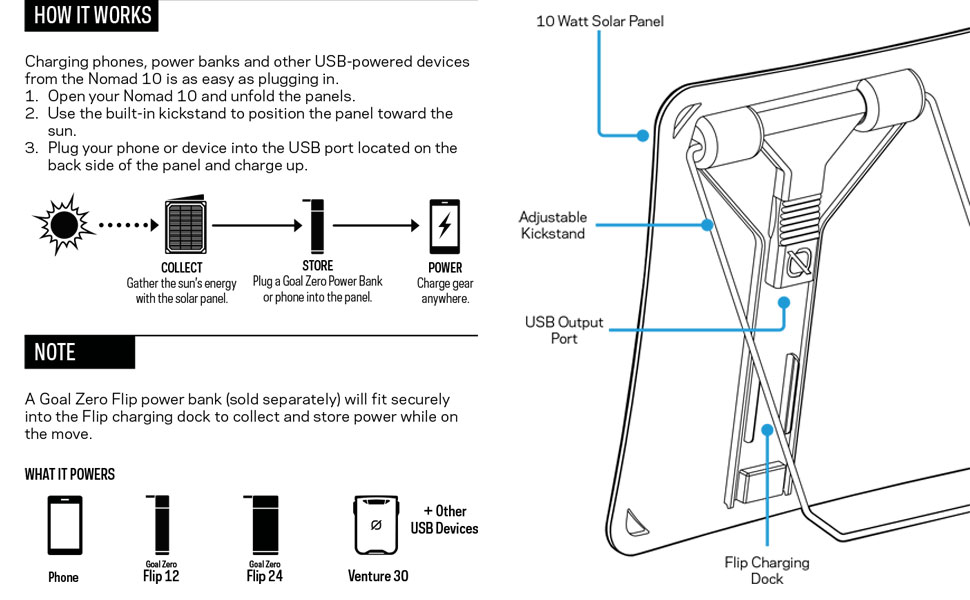 HOW IT WORKS

Charging phones, power banks and other USB-powered devices from the Nomad 10 is as easy as plugging in.
1. Open your Nomad 10 and unfold the panels.
2. Use the built-in kickstand to position the panel toward the sun.
3. Plug your phone or device into the USB port located on the back side of the panel and charge up.

COLLECT
Gather the sun's energy with the solar panel.

STORE
Plug a Goal Zero Power Bank or phone into the panel.

POWER
Charge gear anywhere.

NOTE

A Goal Zero Flip power bank (sold separately) will fit securely into the Flip charging dock to collect and store power while on the move.

WHAT IT POWERS

Phone

Goal Zero
Flip 12

Goal Zero
Flip 24

Venture 30

+ Other USB Devices

10 Watt Solar Panel

Adjustable Kickstand

USB Output Port

Flip Charging Dock