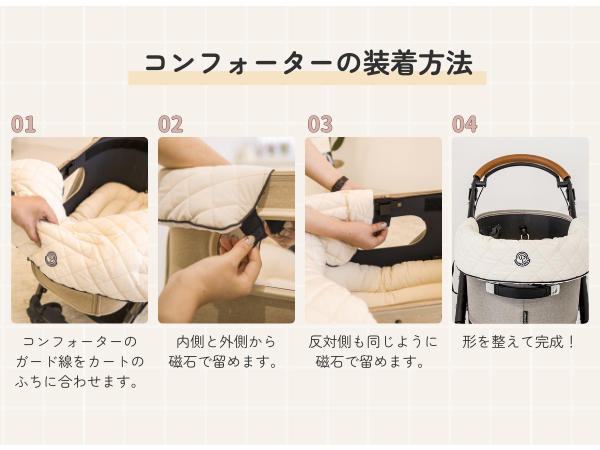 コンフォーターの装着方法

01
コンフォーターのガード線をカートのふちに合わせます。

02
内側と外側から磁石で留めます。

03
反対側も同じように磁石で留めます。

04
形を整えて完成！