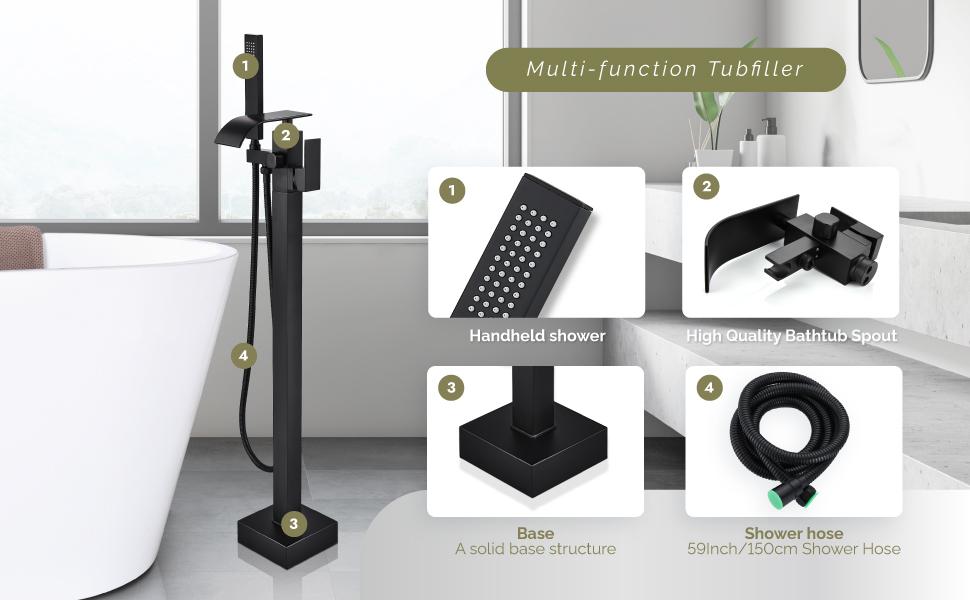 1
2
4
3

Multi-function Tubfiller

1
Handheld shower

2
High Quality Bathtub Spout

3
Base
A solid base structure

4
Shower hose
59Inch/150cm Shower Hose