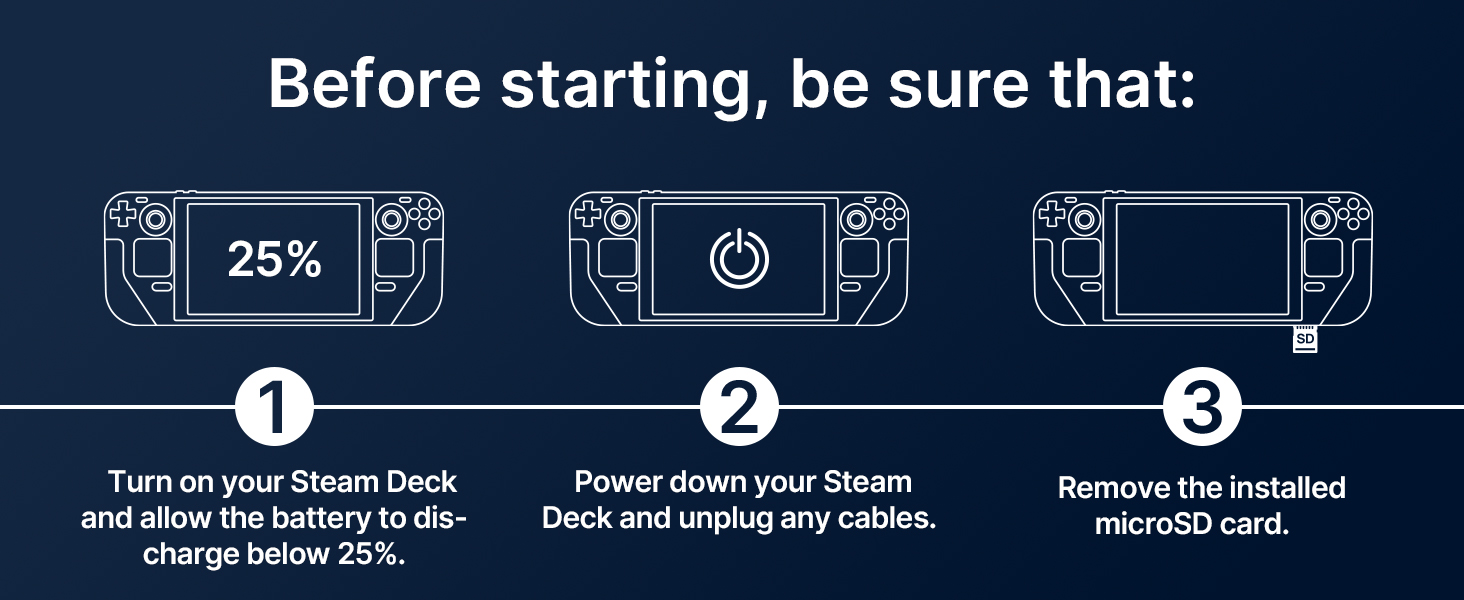 Before starting, be sure that:

25%

SD

1

Turn on your Steam Deck and allow the battery to discharge below 25%.

2

Power down your Steam Deck and unplug any cables.

3

Remove the installed microSD card.