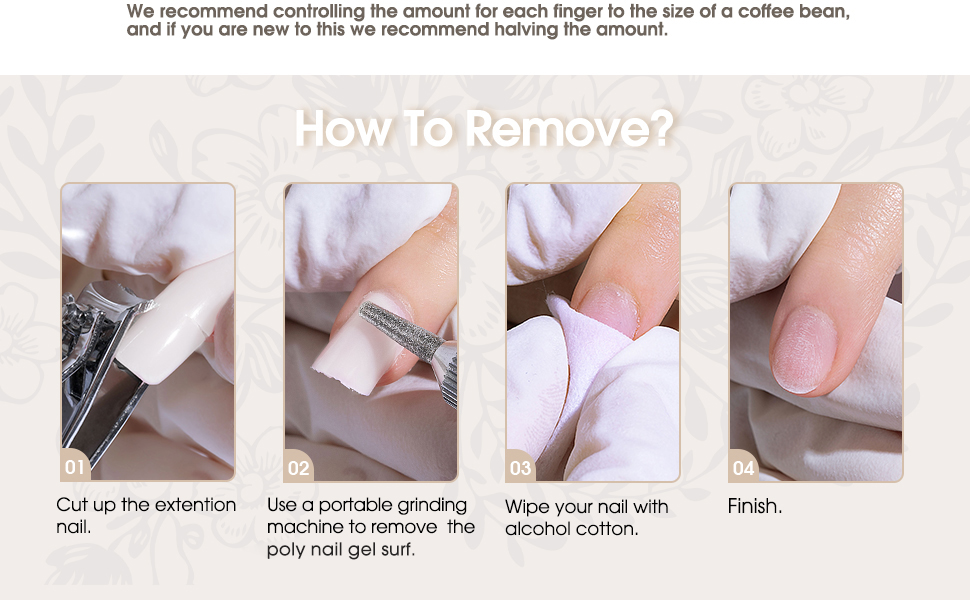 We recommend controlling the amount for each finger to the size of a coffee bean, and if you are new to this we recommend halving the amount.

How To Remove?

01

Cut up the extention nail.

02

Use a portable grinding machine to remove the poly nail gel surf.

03

Wipe your nail with alcohol cotton.

04

Finish.