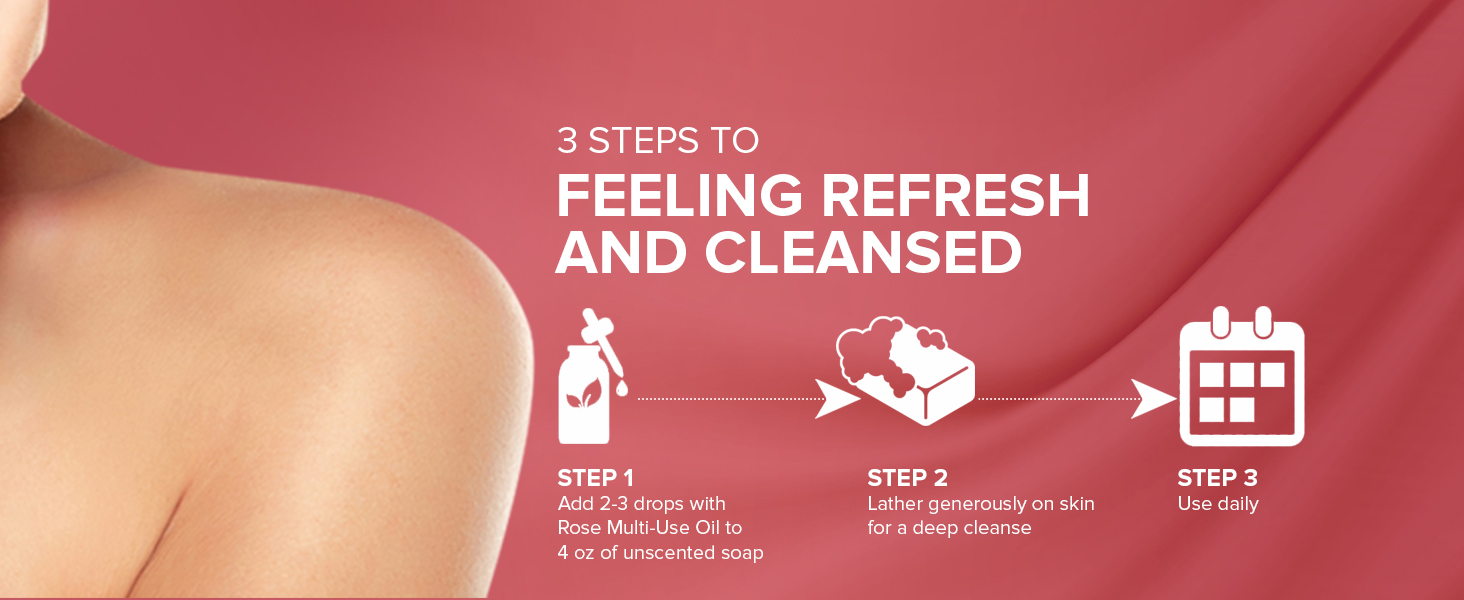 3 STEPS TO
FEELING REFRESH AND CLEANSED

STEP 1
Add 2-3 drops with Rose Multi-Use Oil to 4 oz of unscented soap

STEP 2
Lather generously on skin for a deep cleanse

STEP 3
Use daily