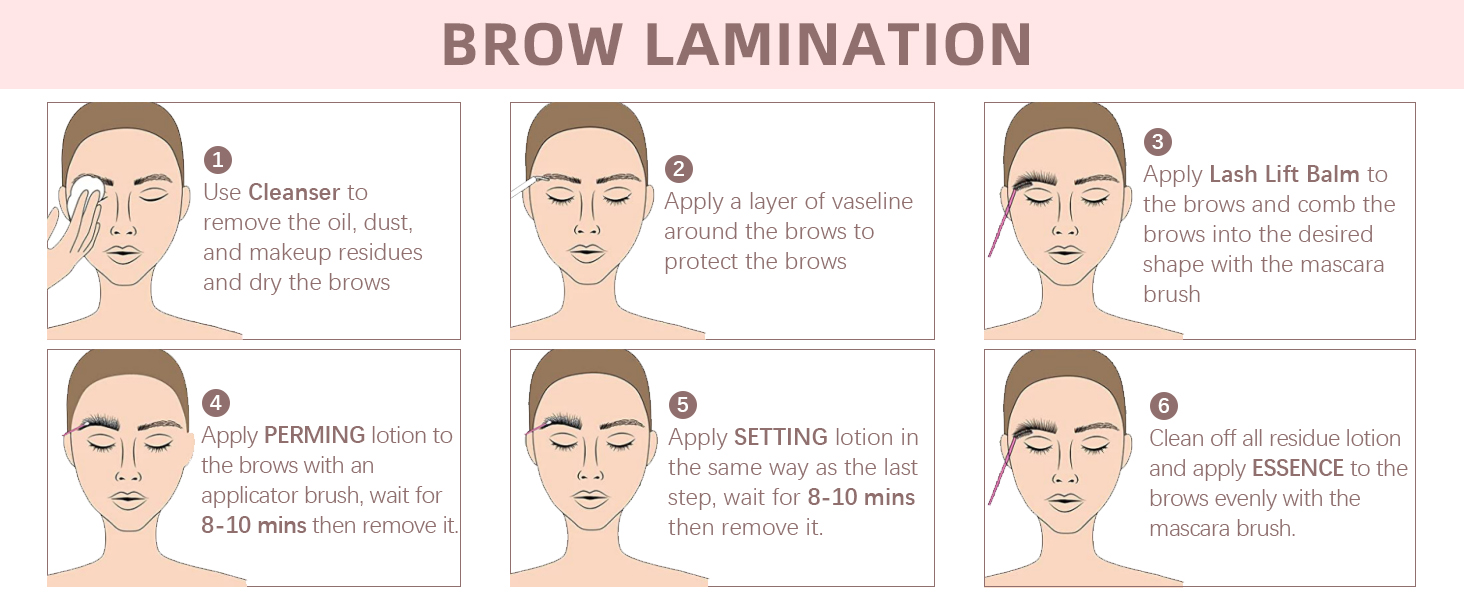 BROW LAMINATION

1
Use Cleanser to remove the oil, dust, and makeup residues and dry the brows

2
Apply a layer of vaseline around the brows to protect the brows

3
Apply Lash Lift Balm to the brows and comb the brows into the desired shape with the mascara brush

4
Apply PERMING lotion to the brows with an applicator brush, wait for 8-10 mins then remove it.

5
Apply SETTING lotion in the same way as the last step, wait for 8-10 mins then remove it.

6
Clean off all residue lotion and apply ESSENCE to the brows evenly with the mascara brush.