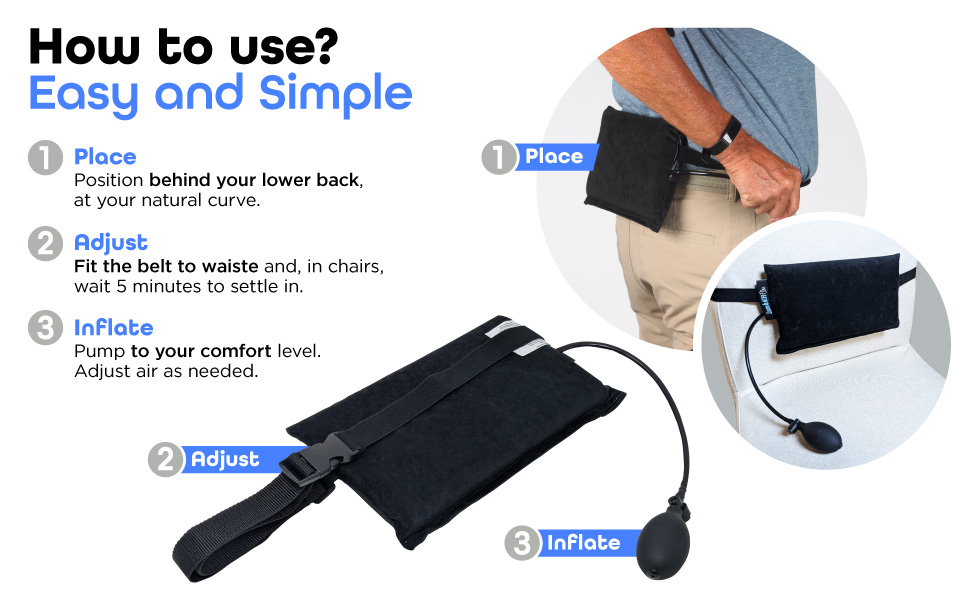 How to use?
Easy and Simple

1 Place
Position behind your lower back, at your natural curve.

2 Adjust
Fit the belt to waiste and, in chairs, wait 5 minutes to settle in.

3 Inflate
Pump to your comfort level. Adjust air as needed.

1 Place

2 Adjust

3 Inflate