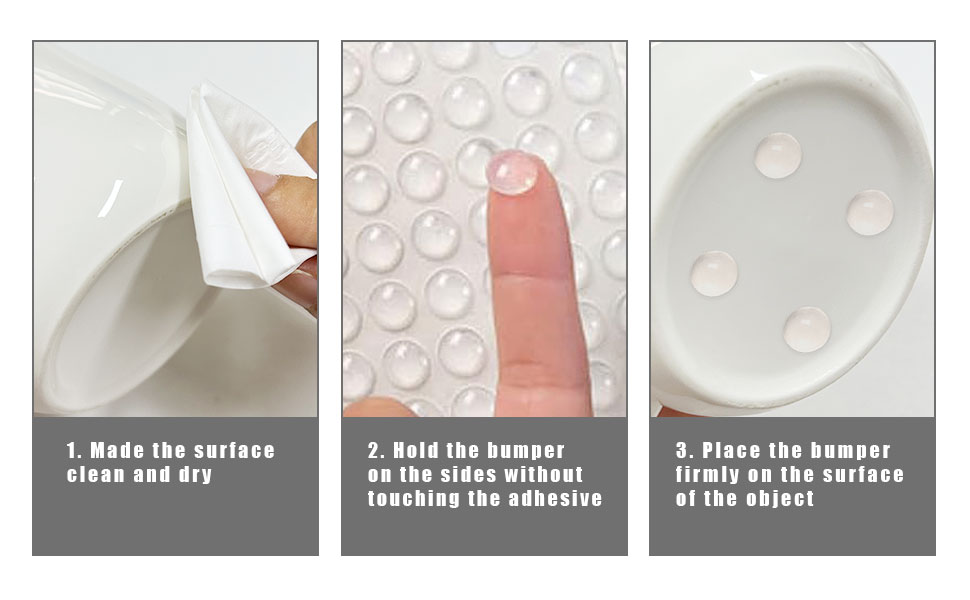 1. Made the surface clean and dry

2. Hold the bumper on the sides without touching the adhesive

3. Place the bumper firmly on the surface of the object